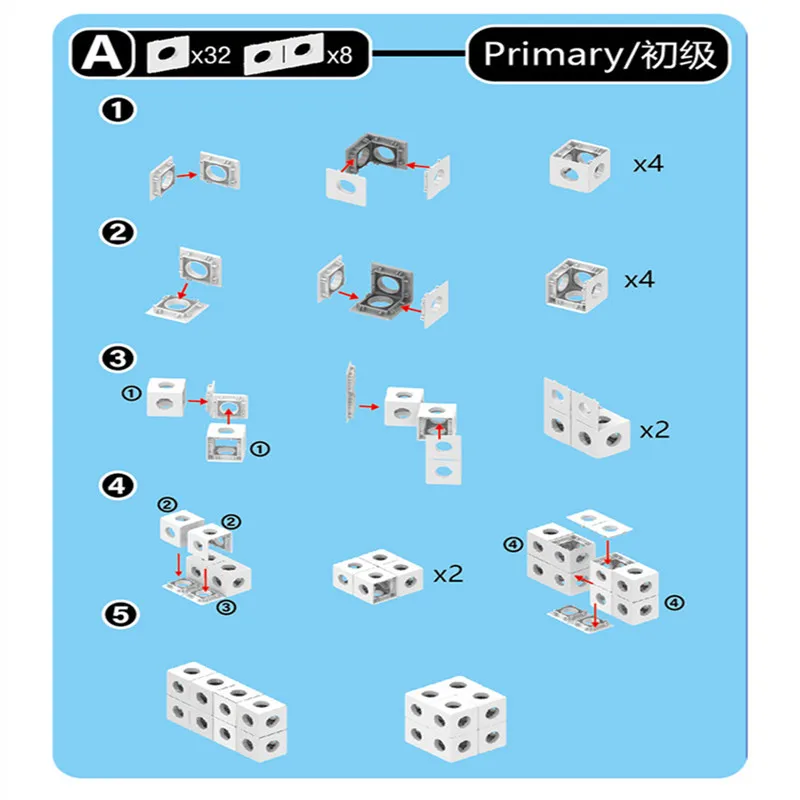 A x32 x8

Primary/初级

①

x4

②

x4

③

①

①

x2

④

②

②

③

x2

④

④

⑤