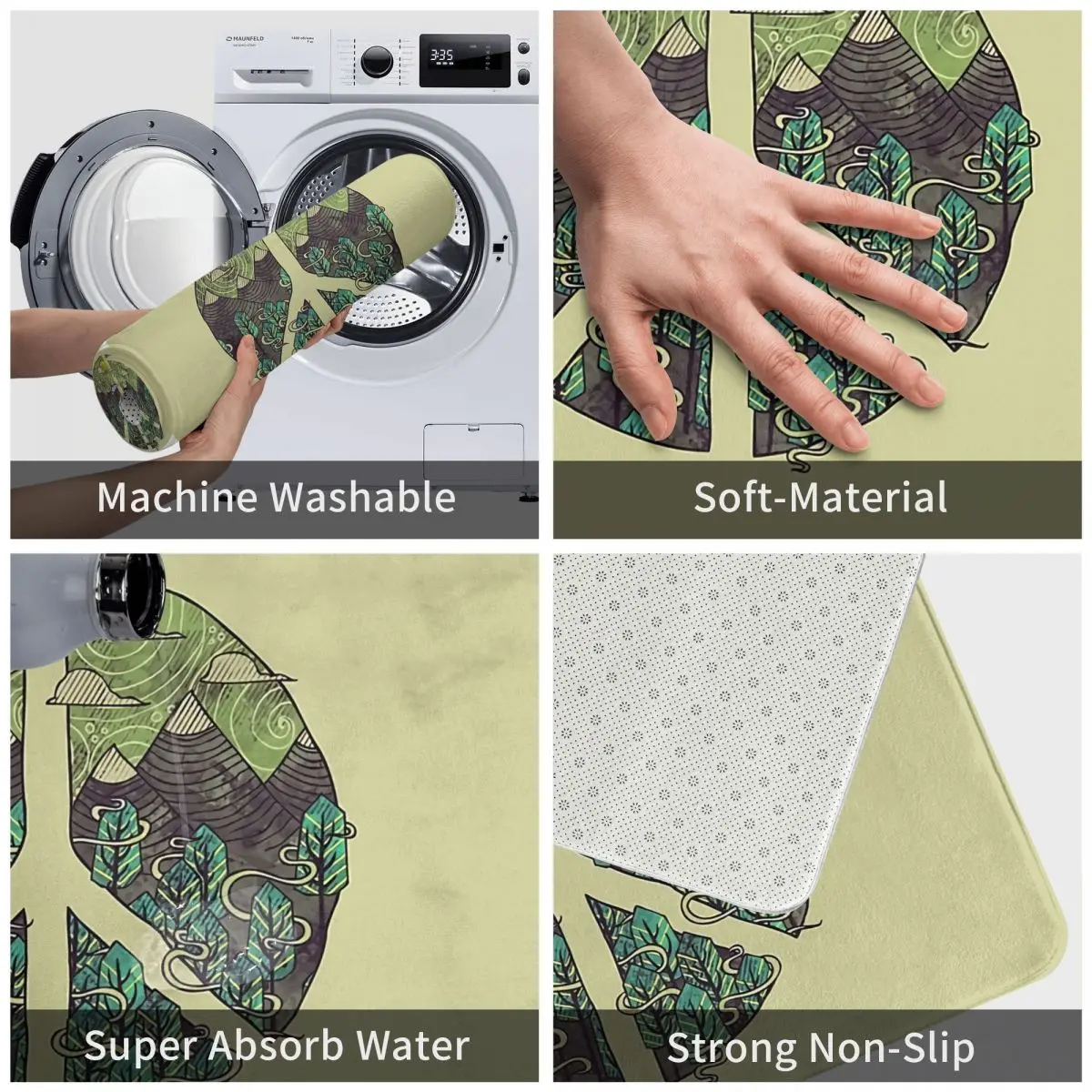 MAUNFELD

3:35

Machine Washable

Soft-Material

Super Absorb Water

Strong Non-Slip