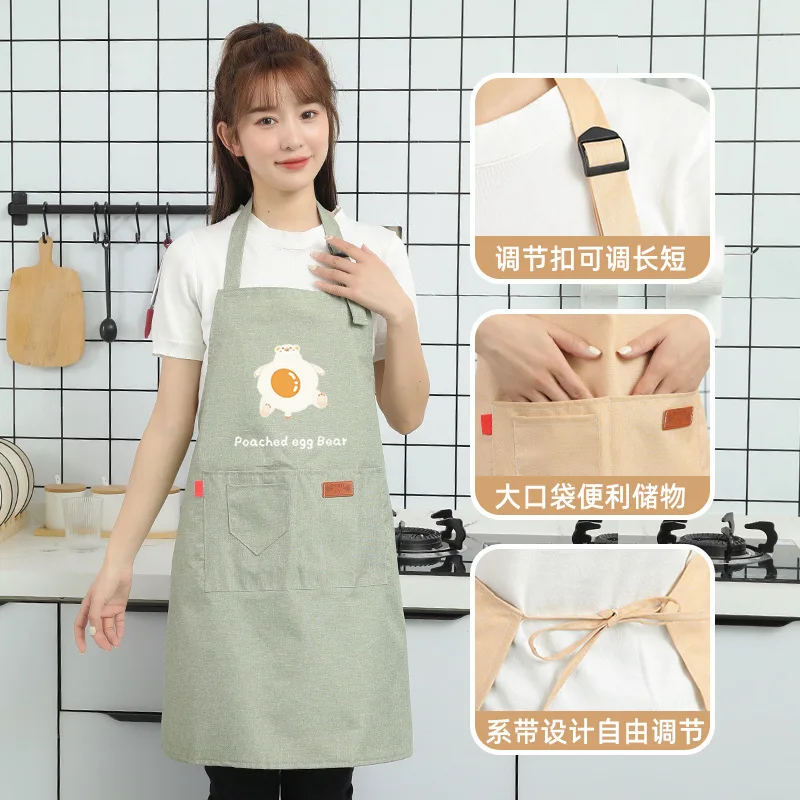 Poached egg Bear

调节扣可调长短

大口袋便利储物

系带设计自由调节