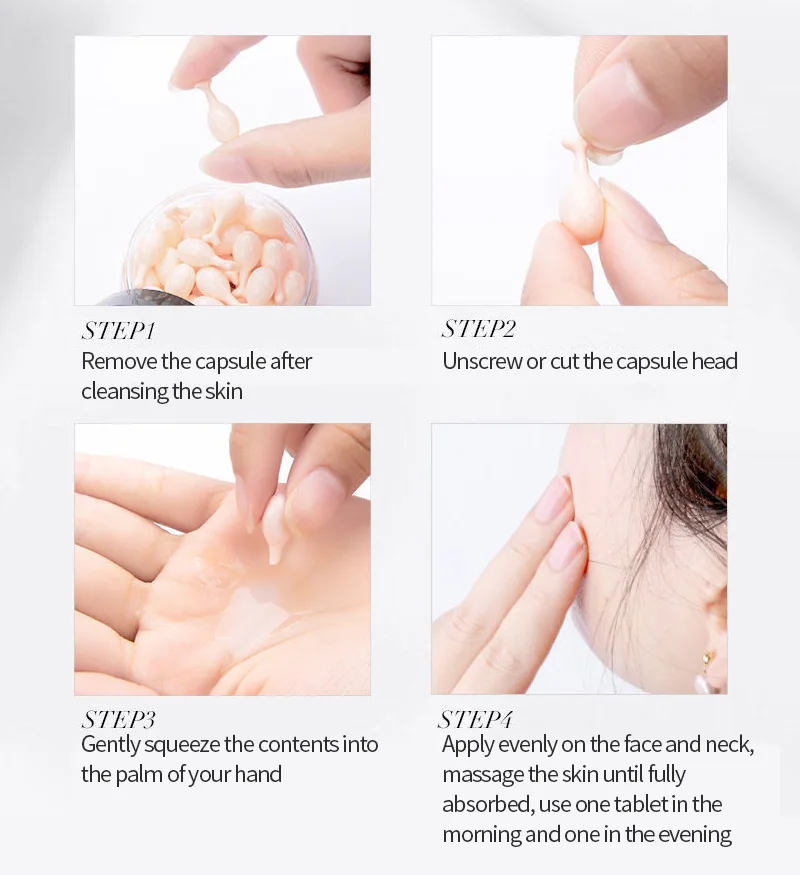 STEP1
Remove the capsule after cleansing the skin

STEP2
Unscrew or cut the capsule head

STEP3
Gently squeeze the contents into the palm of your hand

STEP4
Apply evenly on the face and neck, massage the skin until fully absorbed, use one tablet in the morning and one in the evening