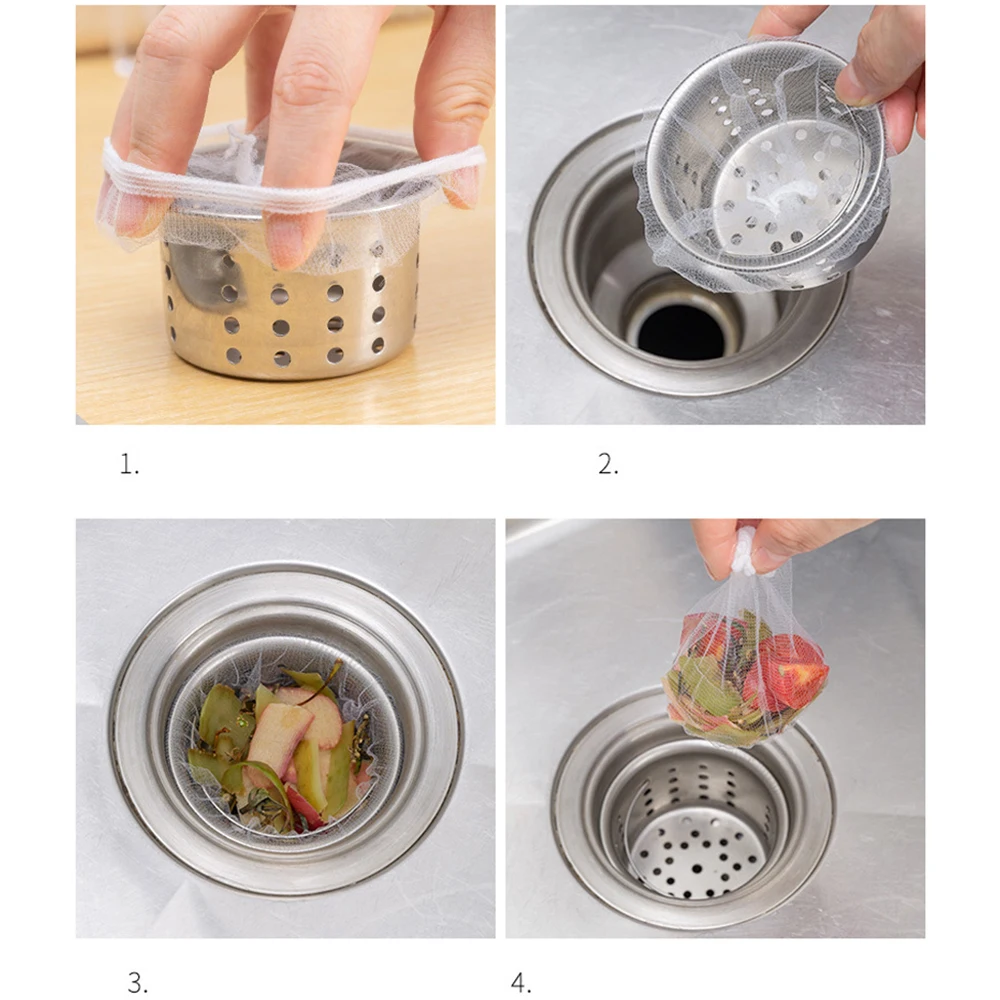 1.

2.

3.

4.