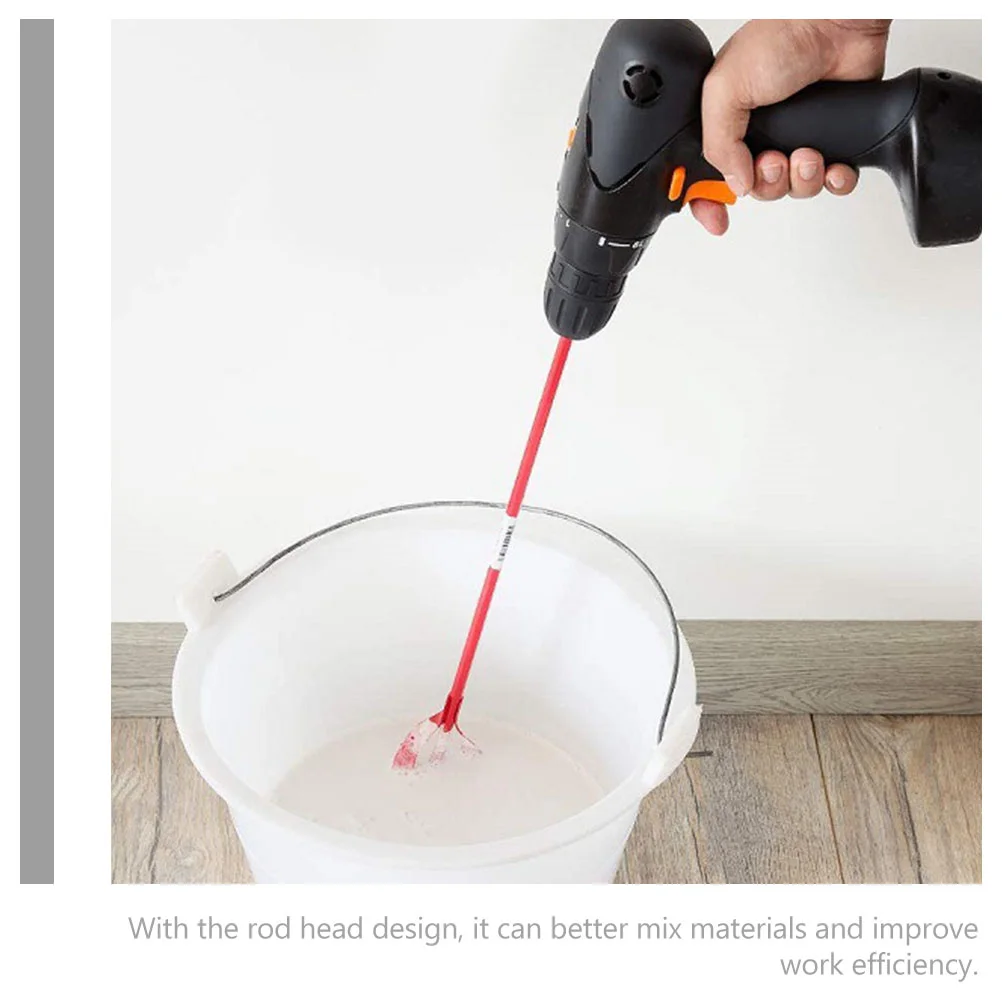 With the rod head design, it can better mix materials and improve work efficiency.