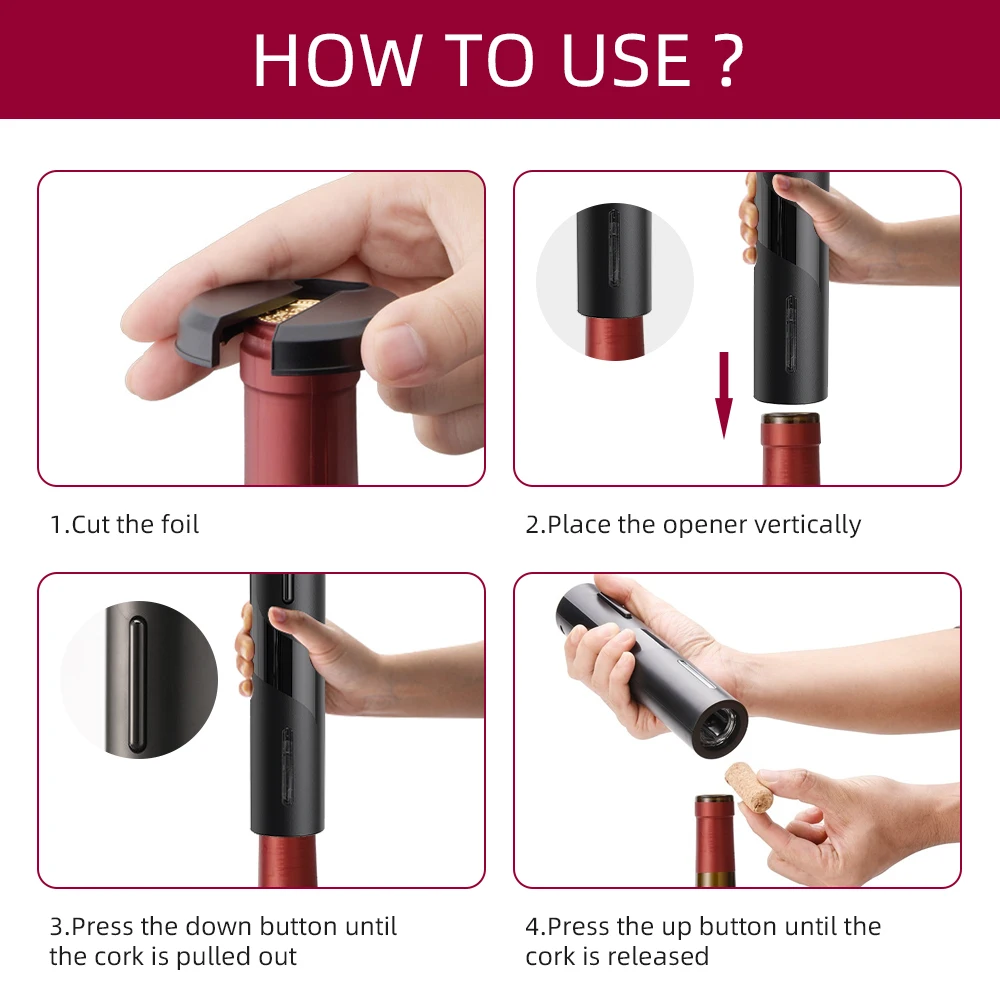 HOW TO USE ?

1.Cut the foil

2.Place the opener vertically

3.Press the down button until the cork is pulled out

4.Press the up button until the cork is released