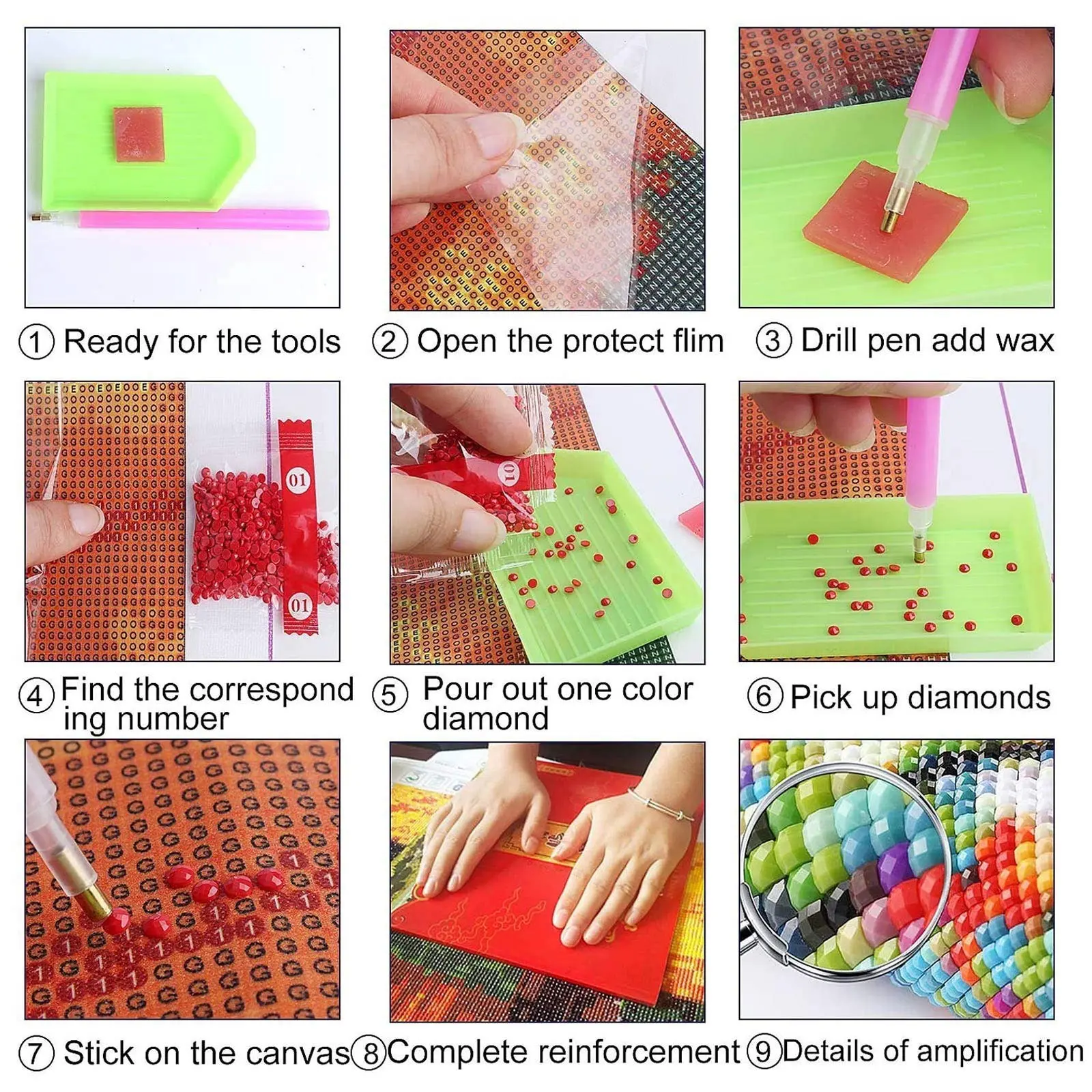 ① Ready for the tools

② Open the protect flim

③ Drill pen add wax

01

01

01

④ Find the correspond ing number

⑤ Pour out one color diamond

⑥ Pick up diamonds

⑦ Stick on the canvas

⑧ Complete reinforcement

⑨ Details of amplification