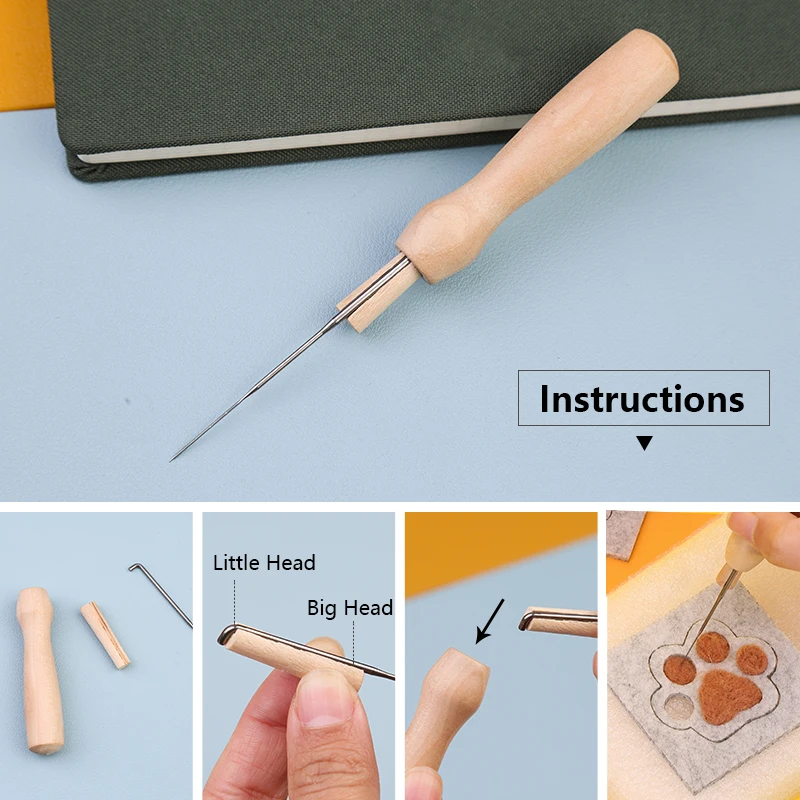 Instructions

Little Head

Big Head