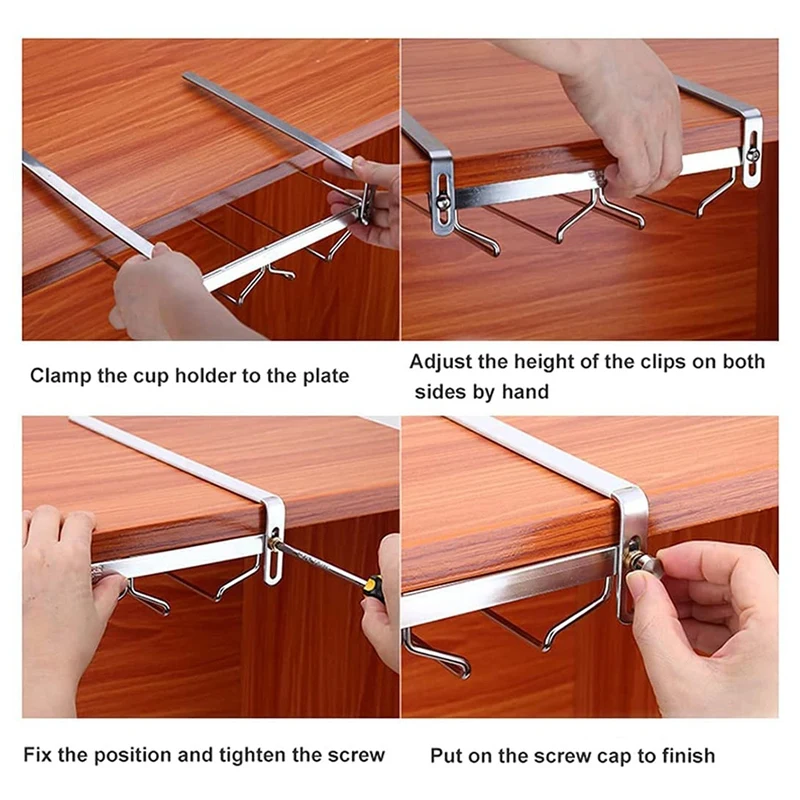 Clamp the cup holder to the plate

Adjust the height of the clips on both sides by hand

Fix the position and tighten the screw

Put on the screw cap to finish