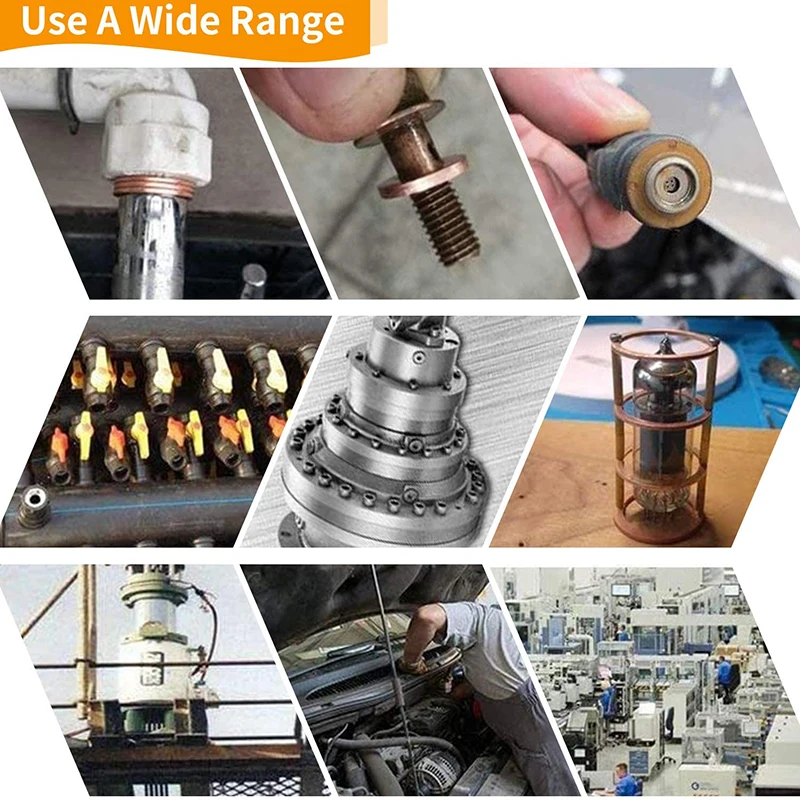 Use A Wide Range