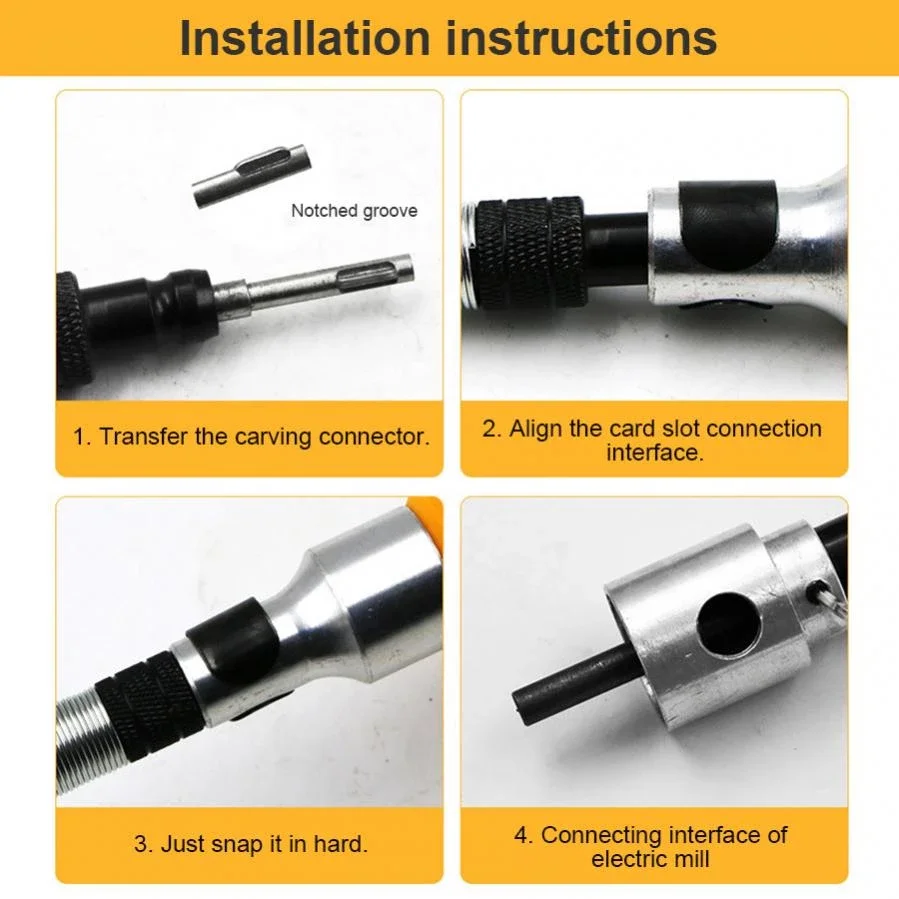 Installation instructions

Notched groove

1. Transfer the carving connector.

2. Align the card slot connection interface.

3. Just snap it in hard.

4. Connecting interface of electric mill