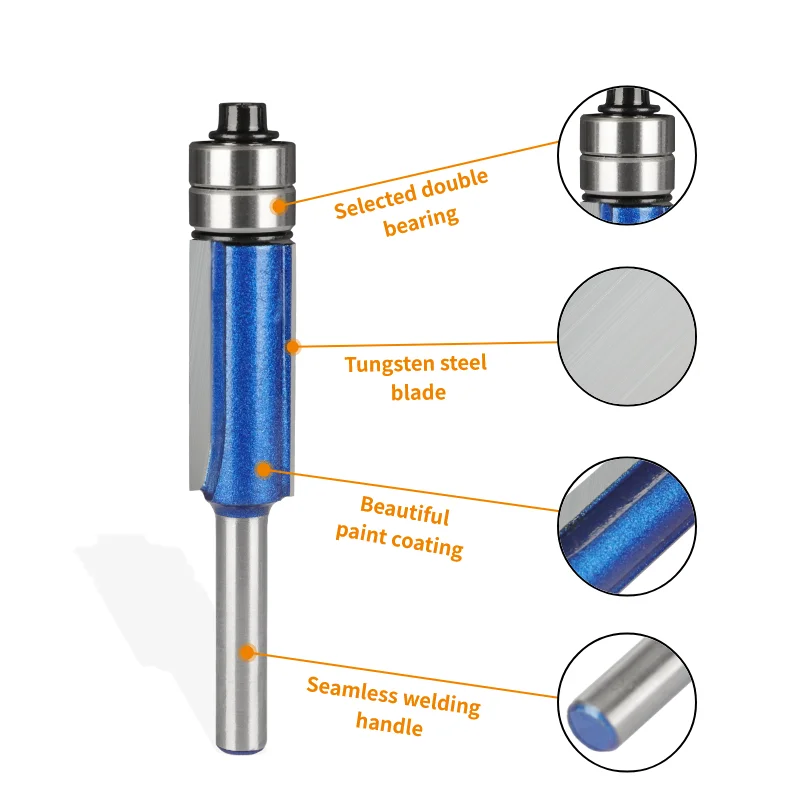 Selected double bearing

Tungsten steel blade

Beautiful paint coating

Seamless welding handle