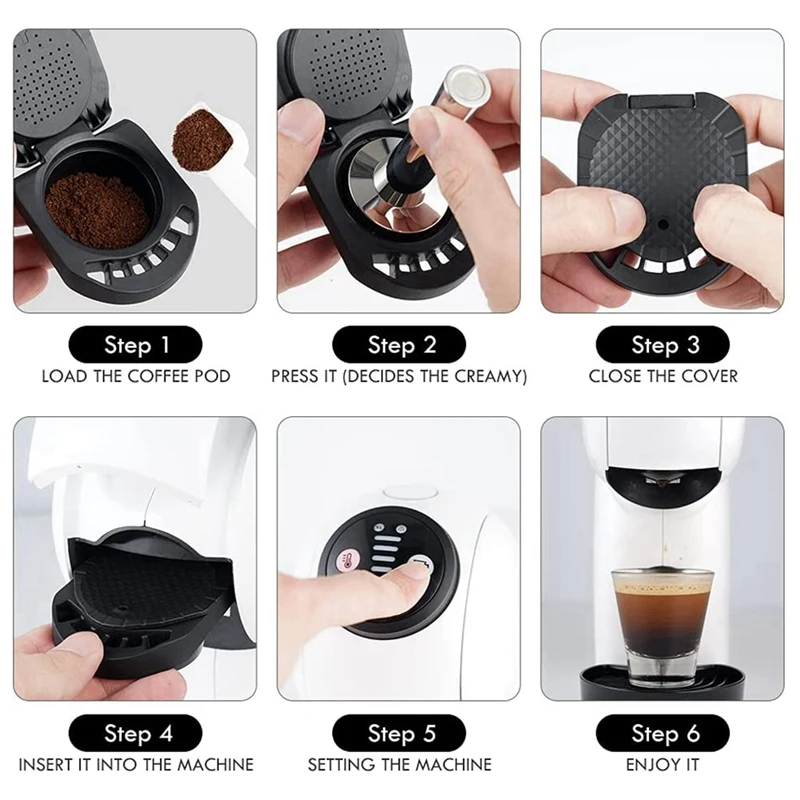 Step 1
LOAD THE COFFEE POD

Step 2
PRESS IT (DECIDES THE CREAMY)

Step 3
CLOSE THE COVER

Step 4
INSERT IT INTO THE MACHINE

Step 5
SETTING THE MACHINE

Step 6
ENJOY IT