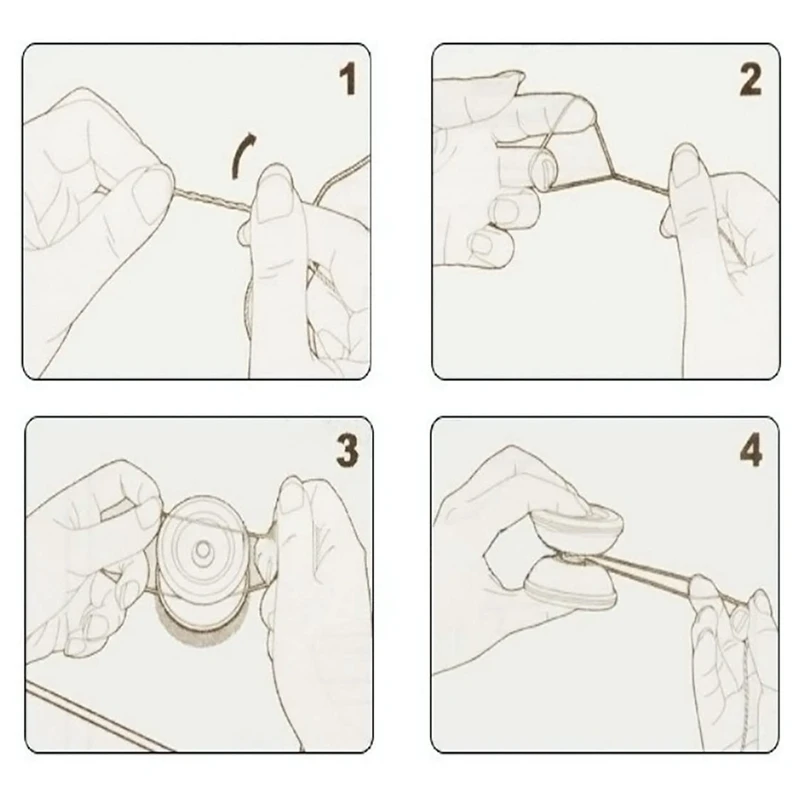 1

2

3

4