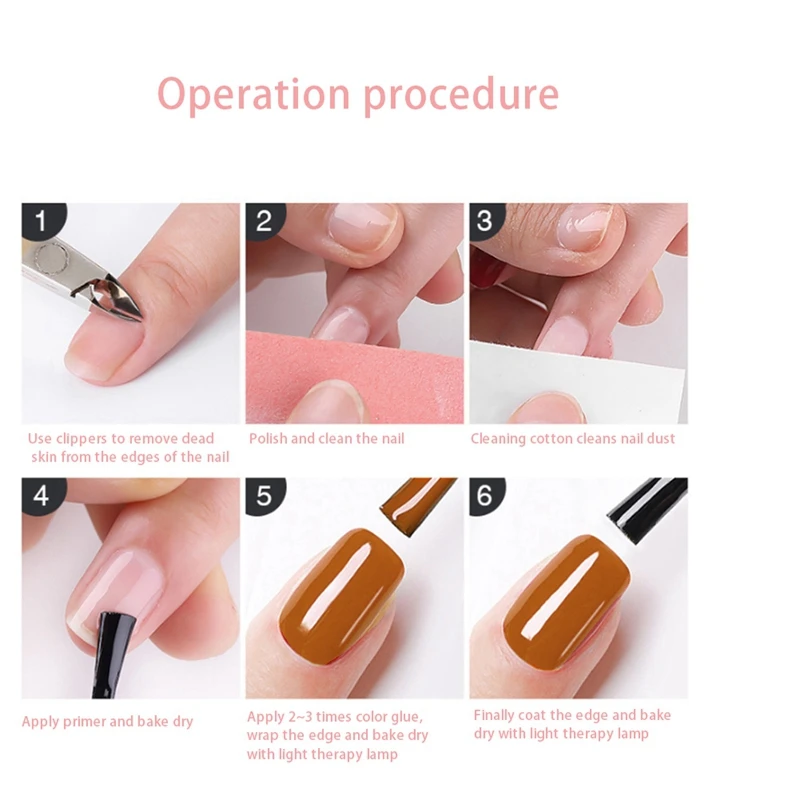 Operation procedure

1

Use clippers to remove dead skin from the edges of the nail

2

Polish and clean the nail

3

Cleaning cotton cleans nail dust

4

Apply primer and bake dry

5

Apply 2~3 times color glue, wrap the edge and bake dry with light therapy lamp

6

Finally coat the edge and bake dry with light therapy lamp