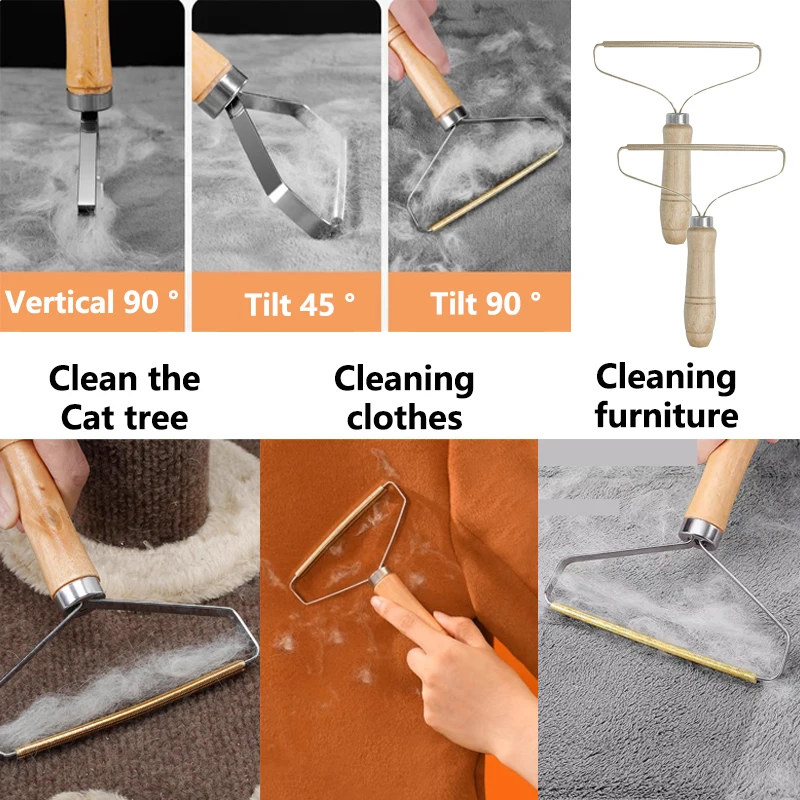 Vertical 90 °

Tilt 45 °

Tilt 90 °

Clean the Cat tree

Cleaning clothes

Cleaning furniture