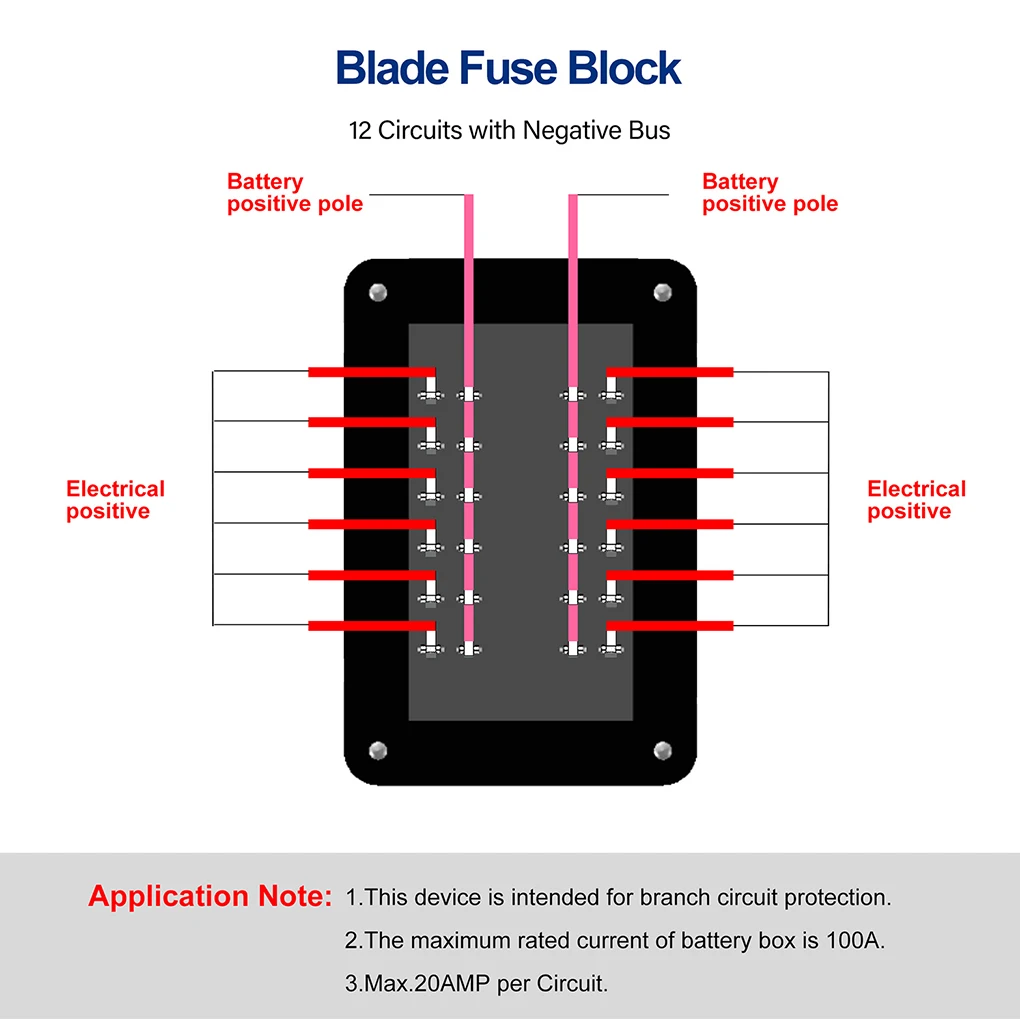 Blade Fuse Block

12 Circuits with Negative Bus

Battery positive pole

Battery positive pole

Electrical positive

Electrical positive

Application Note: 1.This device is intended for branch circuit protection.
2.The maximum rated current of battery box is 100A.
3.Max.20AMP per Circuit.