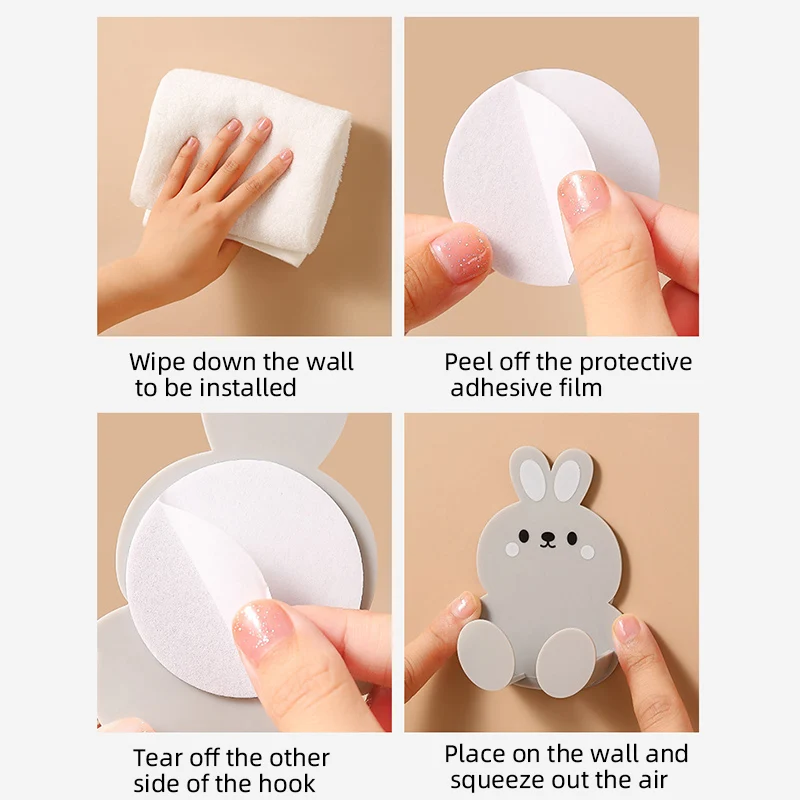 Wipe down the wall to be installed

Peel off the protective adhesive film

Tear off the other side of the hook

Place on the wall and squeeze out the air