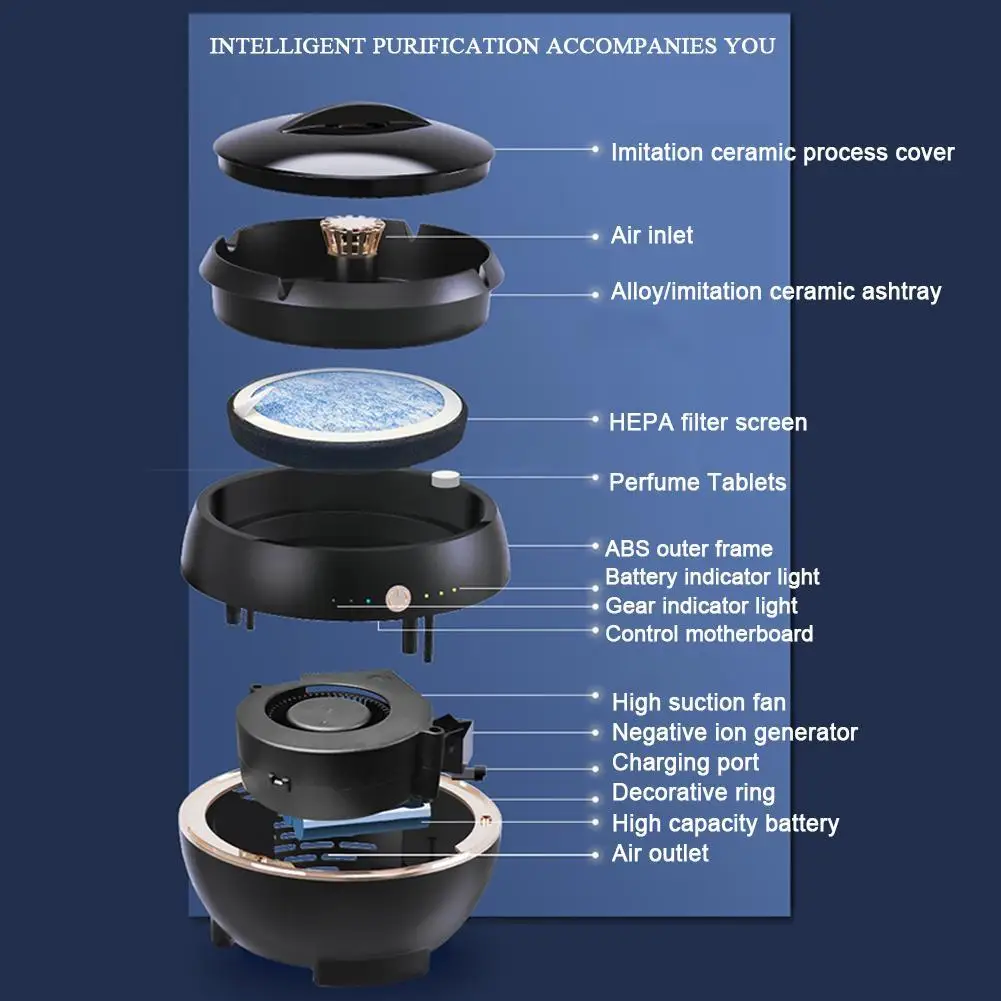 INTELLIGENT PURIFICATION ACCOMPANIES YOU

Imitation ceramic process cover

Air inlet

Alloy/imitation ceramic ashtray

HEPA filter screen

Perfume Tablets

ABS outer frame
Battery indicator light
Gear indicator light
Control motherboard

High suction fan
Negative ion generator
Charging port
Decorative ring
High capacity battery
Air outlet