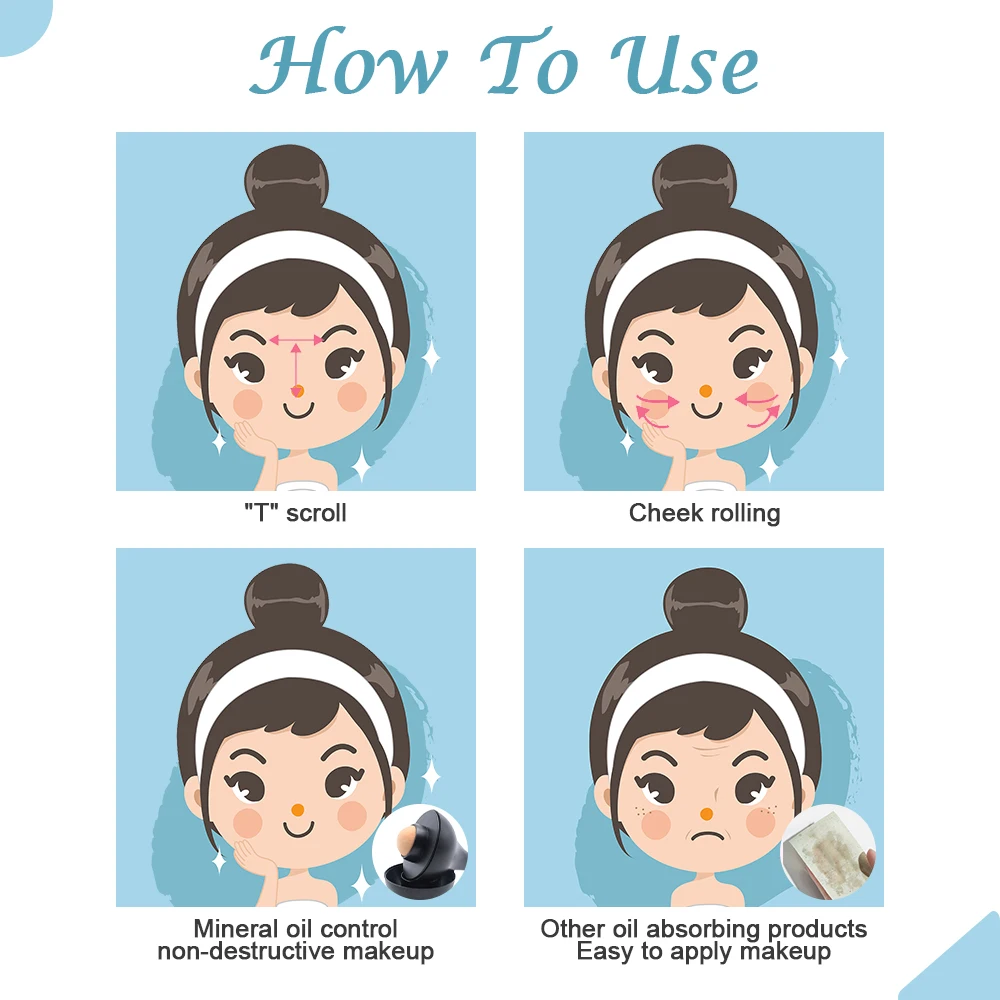 How To Use

"T" scroll

Cheek rolling

Mineral oil control
non-destructive makeup

Other oil absorbing products
Easy to apply makeup