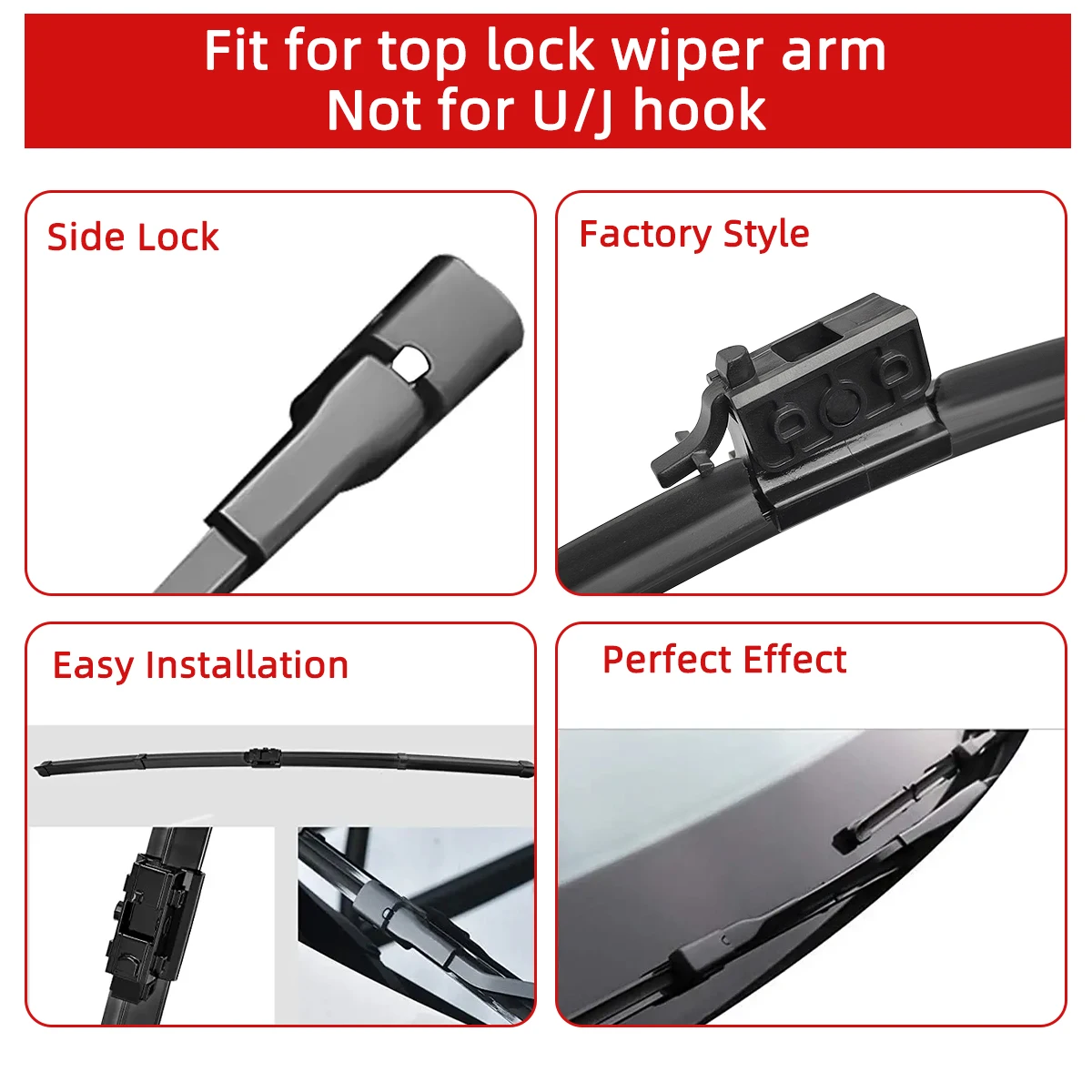 Fit for top lock wiper arm
Not for U/J hook

Side Lock

Factory Style

Easy Installation

Perfect Effect