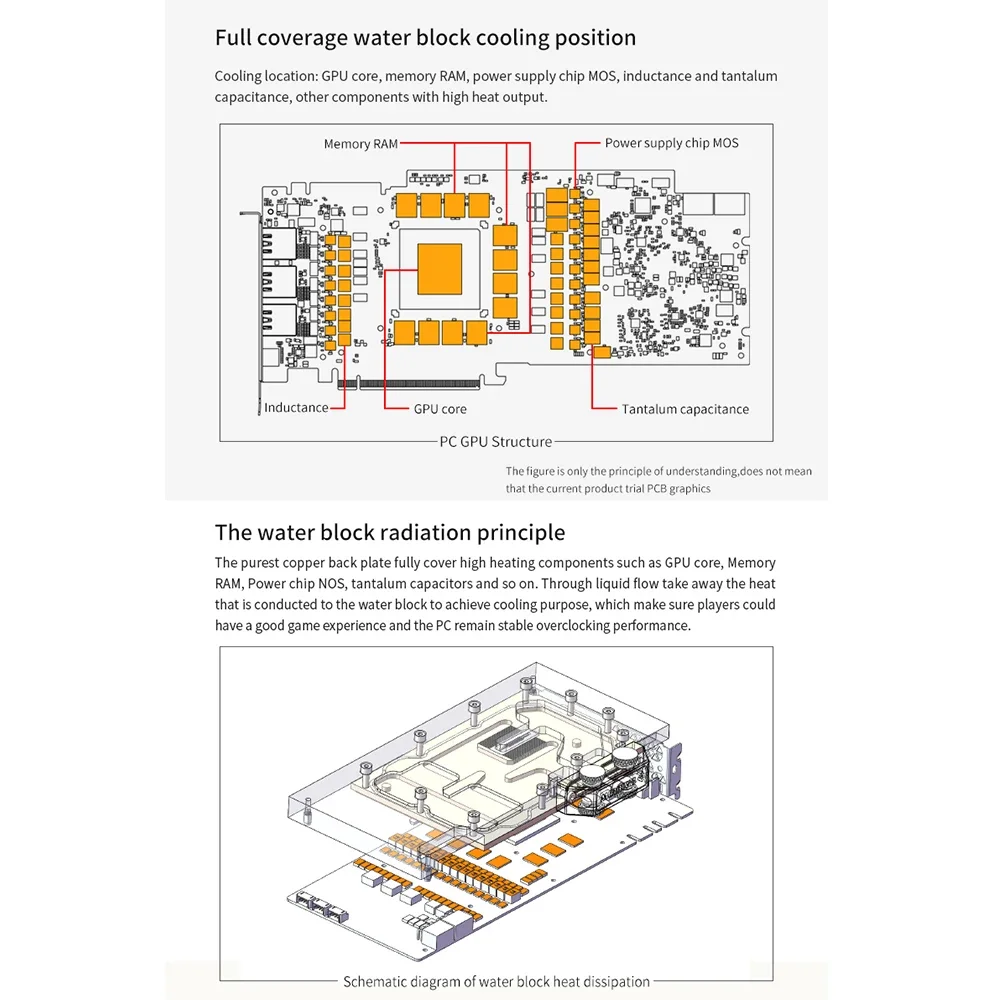 Full coverage water block cooling position

Cooling location: GPU core, memory RAM, power supply chip MOS, inductance and tantalum capacitance, other components with high heat output.

Memory RAM

Power supply chip MOS

Inductance

GPU core

Tantalum capacitance

PC GPU Structure

The figure is only the principle of understanding,does not mean that the current product trial PCB graphics

The water block radiation principle

The purest copper back plate fully cover high heating components such as GPU core, Memory RAM, Power chip NOS, tantalum capacitors and so on. Through liquid flow take away the heat that is conducted to the water block to achieve cooling purpose, which make sure players could have a good game experience and the PC remain stable overclocking performance.

Schematic diagram of water block heat dissipation