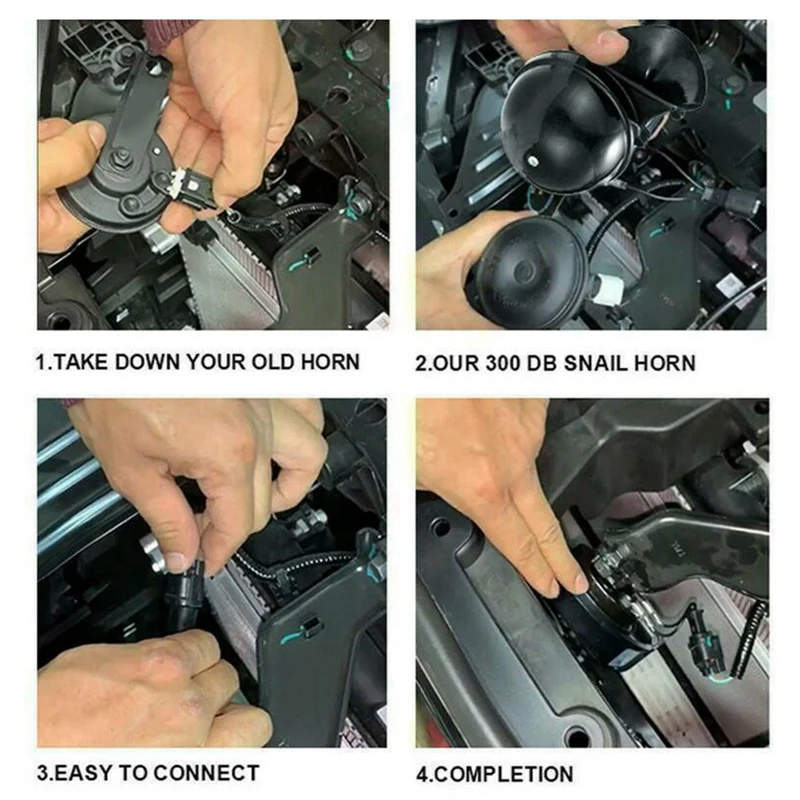 1.TAKE DOWN YOUR OLD HORN

2.OUR 300 DB SNAIL HORN

3.EASY TO CONNECT

4.COMPLETION