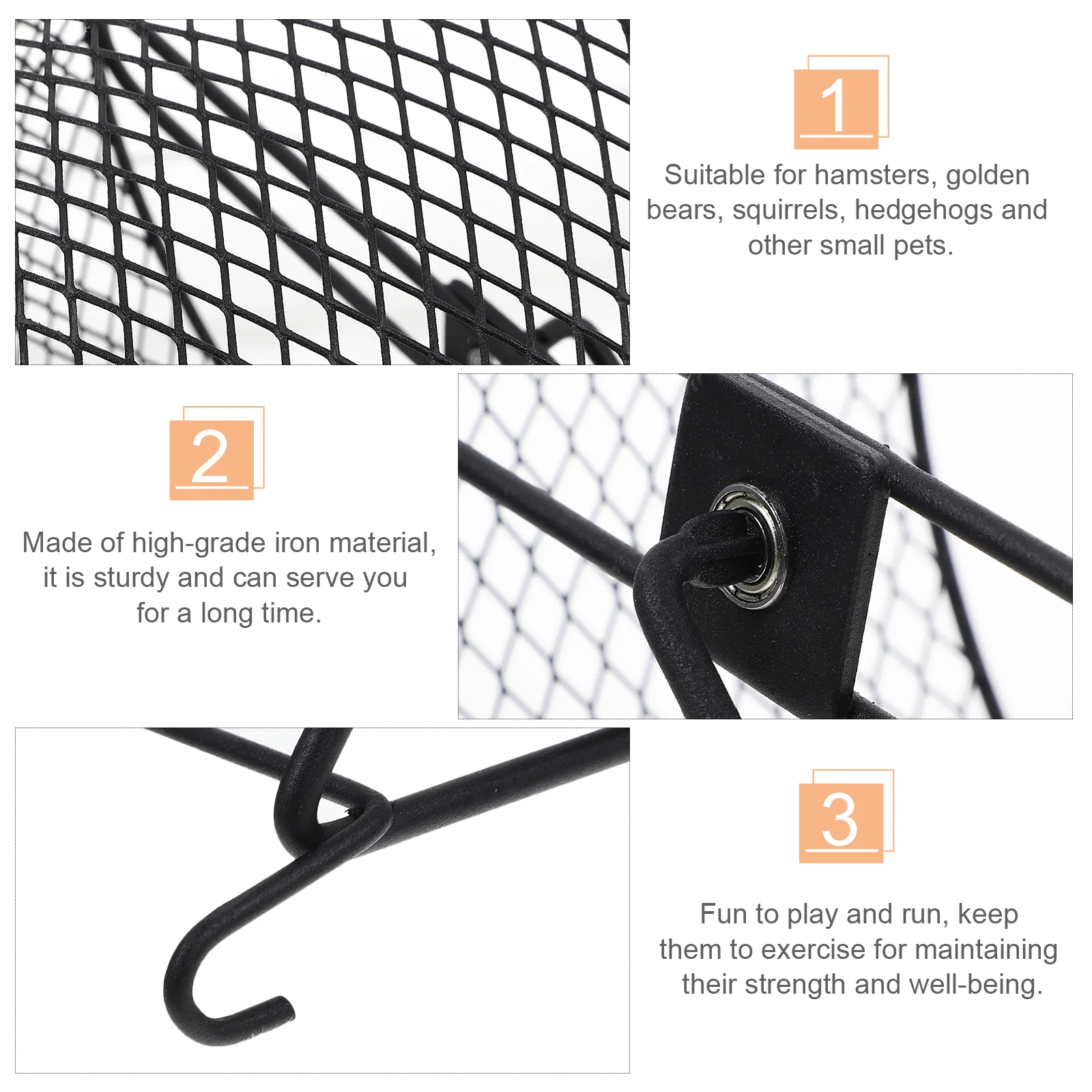 1

Suitable for hamsters, golden bears, squirrels, hedgehogs and other small pets.

2

Made of high-grade iron material, it is sturdy and can serve you for a long time.

3

Fun to play and run, keep them to exercise for maintaining their strength and well-being.