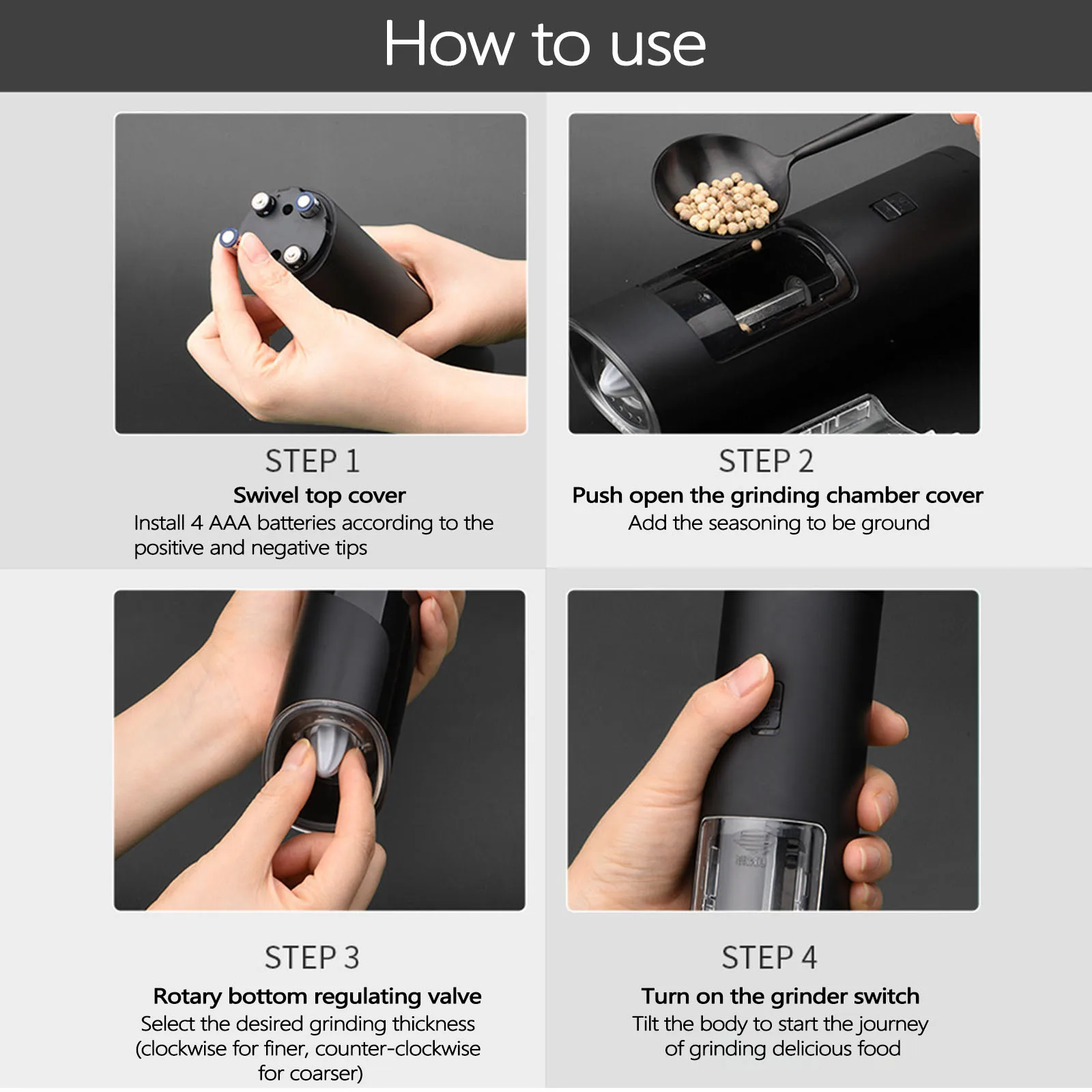 How to use

STEP 1

Swivel top cover

Install 4 AAA batteries according to the positive and negative tips

STEP 2

Push open the grinding chamber cover

Add the seasoning to be ground

STEP 3

Rotary bottom regulating valve

Select the desired grinding thickness (clockwise for finer, counter-clockwise for coarser)

STEP 4

Turn on the grinder switch

Tilt the body to start the journey of grinding delicious food