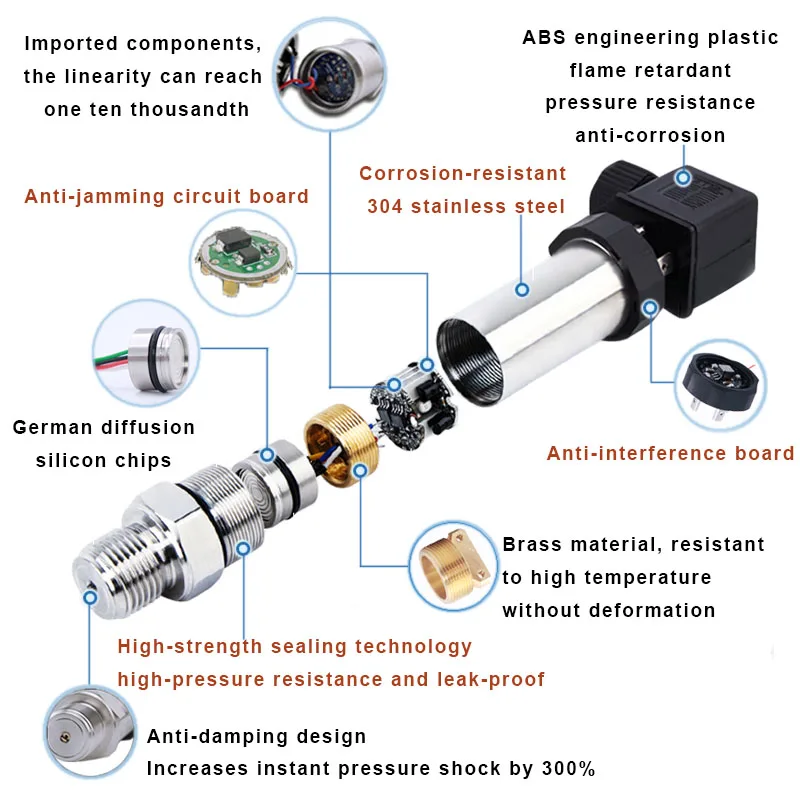 Imported components, the linearity can reach one ten thousandth

ABS engineering plastic
flame retardant
pressure resistance
anti-corrosion

Corrosion-resistant
304 stainless steel

Anti-jamming circuit board

German diffusion silicon chips

Anti-interference board

Brass material, resistant to high temperature without deformation

High-strength sealing technology
high-pressure resistance and leak-proof

Anti-damping design
Increases instant pressure shock by 300%