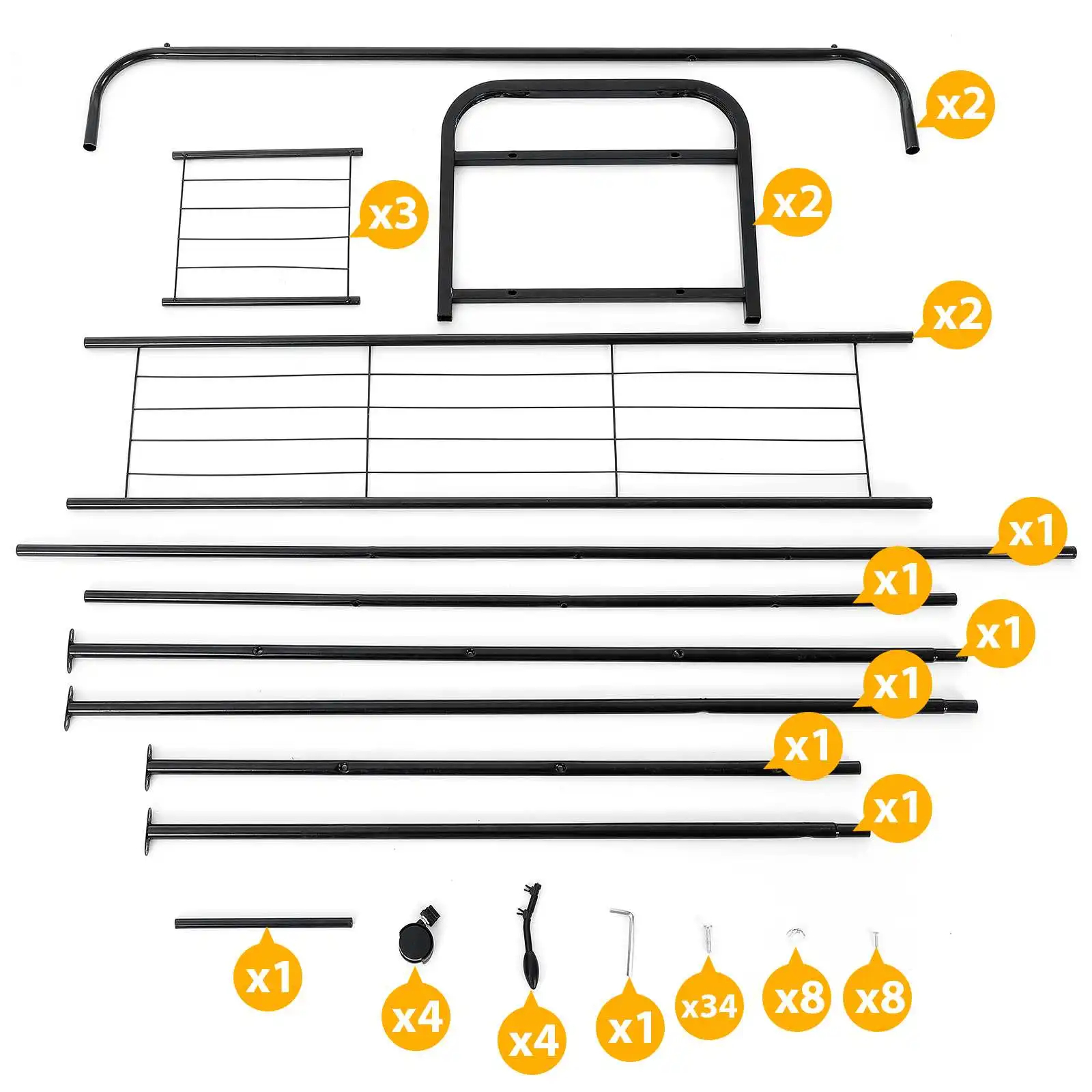 x2

x3

x2

x2

x1

x1

x1

x1

x1

x1

x1

x4

x4

x1

x34

x8

x8