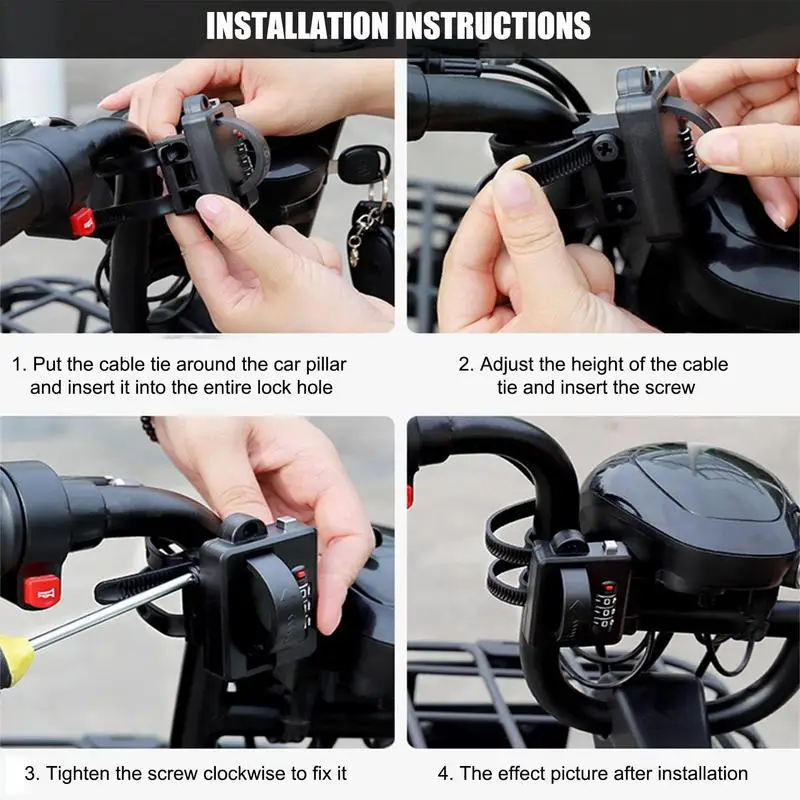 INSTALLATION INSTRUCTIONS

1. Put the cable tie around the car pillar and insert it into the entire lock hole

2. Adjust the height of the cable tie and insert the screw

3. Tighten the screw clockwise to fix it

4. The effect picture after installation