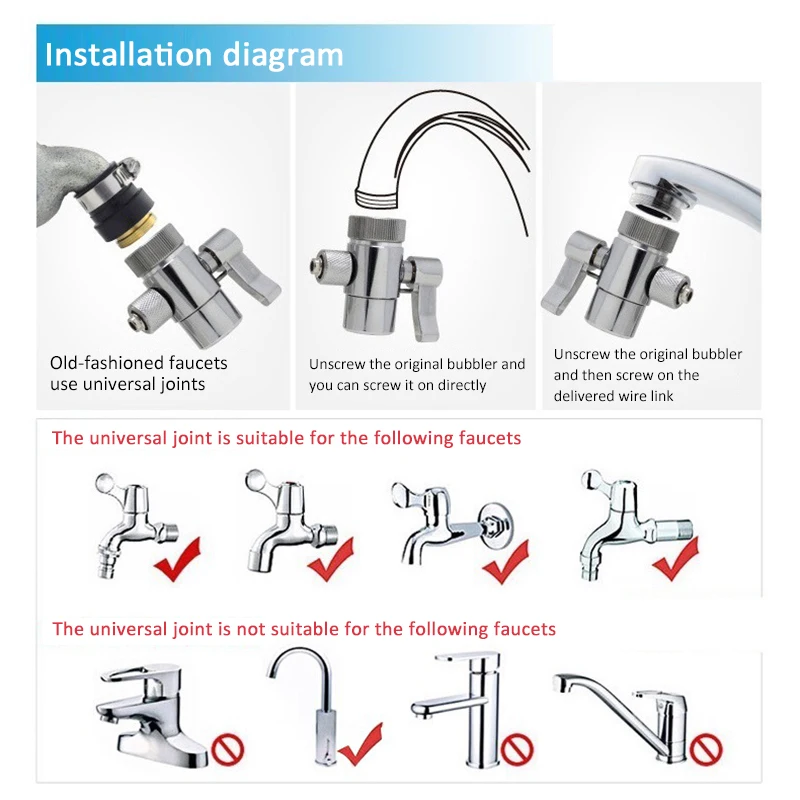 Installation diagram

Old-fashioned faucets use universal joints

Unscrew the original bubbler and you can screw it on directly

Unscrew the original bubbler and then screw on the delivered wire link

The universal joint is suitable for the following faucets

The universal joint is not suitable for the following faucets