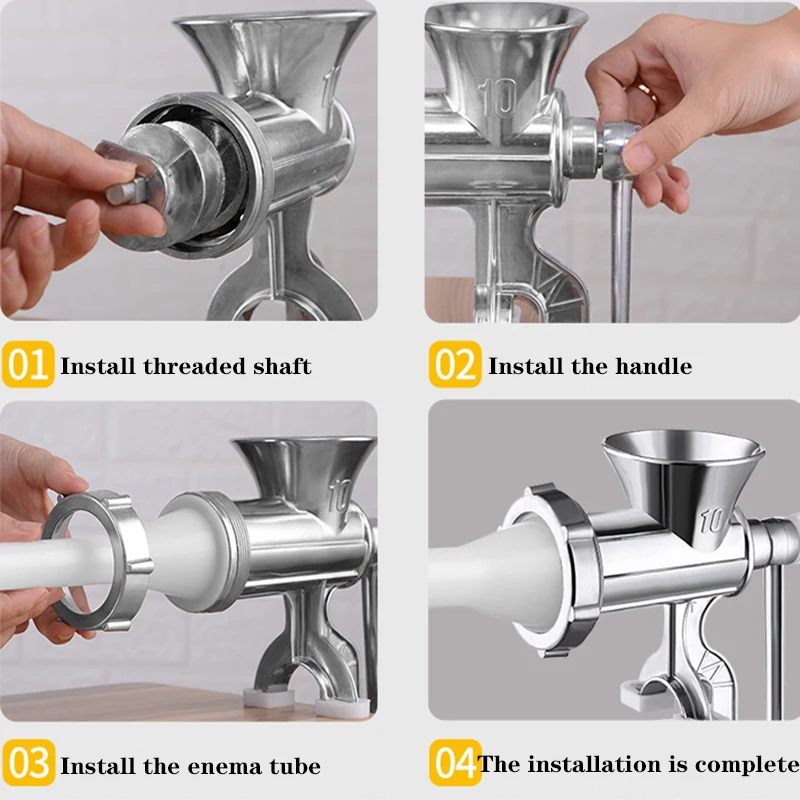 10

10

01 Install threaded shaft

02 Install the handle

10

10

03 Install the enema tube

04 The installation is complete