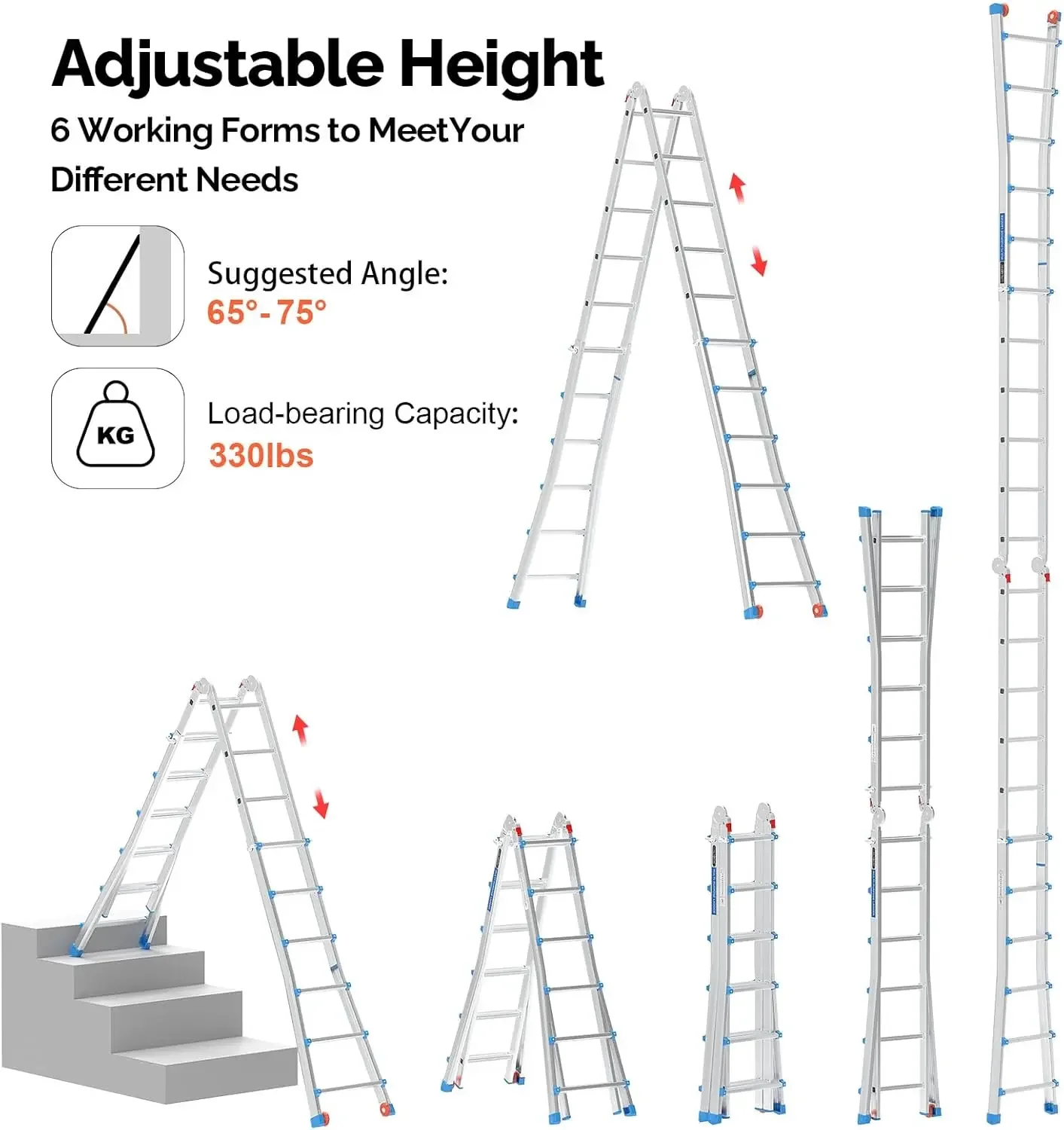 Adjustable Height

6 Working Forms to MeetYour Different Needs

Suggested Angle:
65°-75°

KG

Load-bearing Capacity:
330lbs