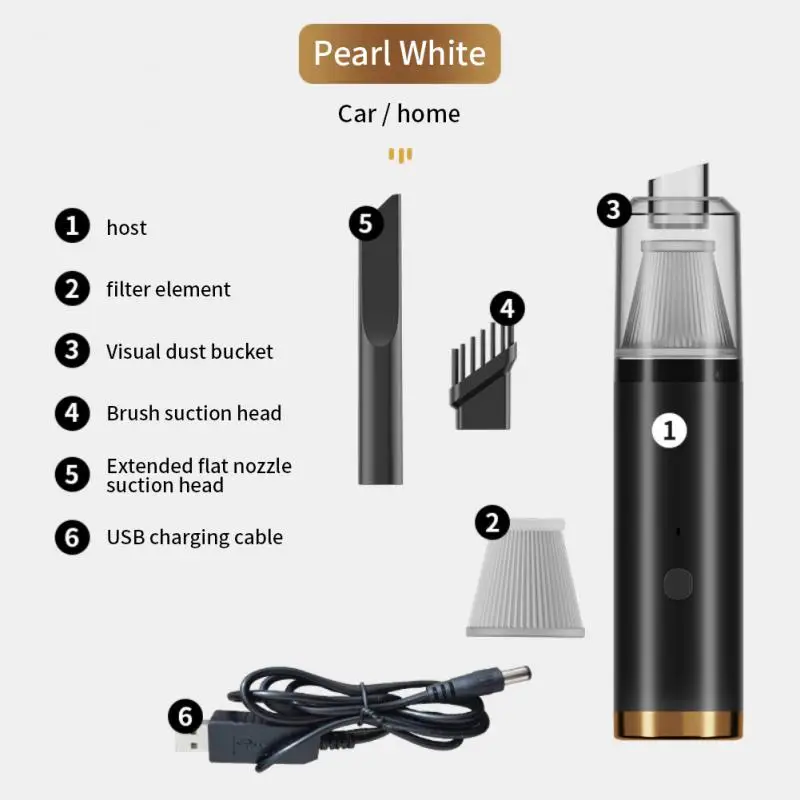 Pearl White

Car / home

1 host

2 filter element

3 Visual dust bucket

4 Brush suction head

5 Extended flat nozzle suction head

6 USB charging cable

5

4

3

1

2

6