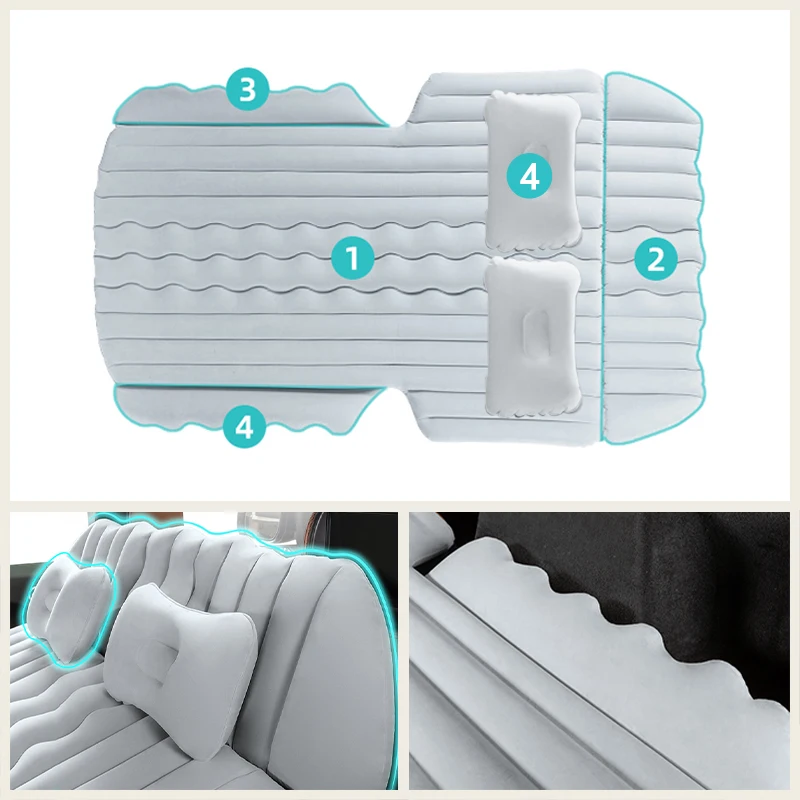 3
4
1
2
4