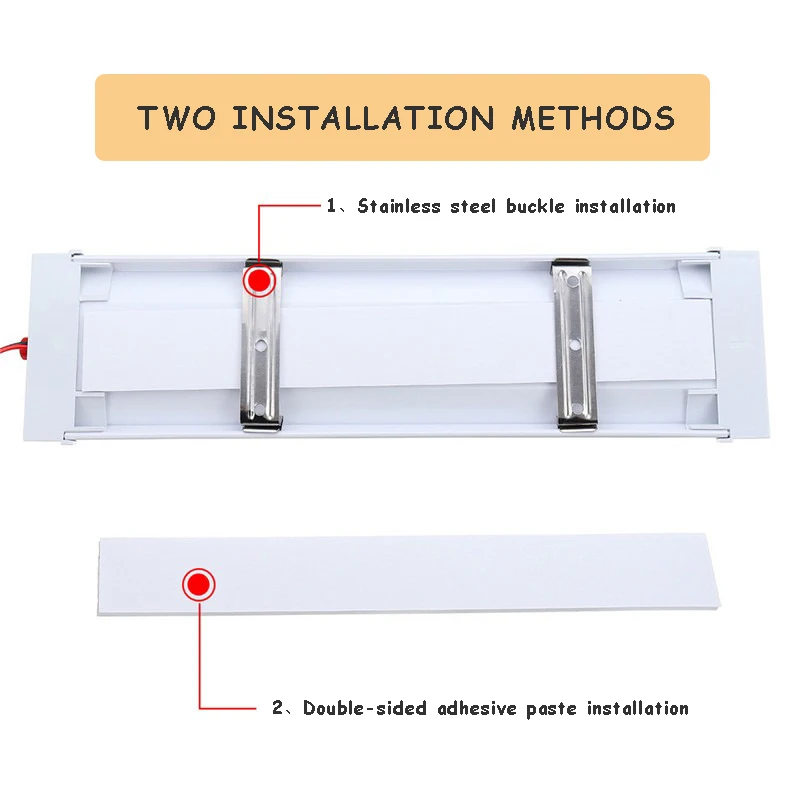 TWO INSTALLATION METHODS

1、Stainless steel buckle installation

2、Double-sided adhesive paste installation