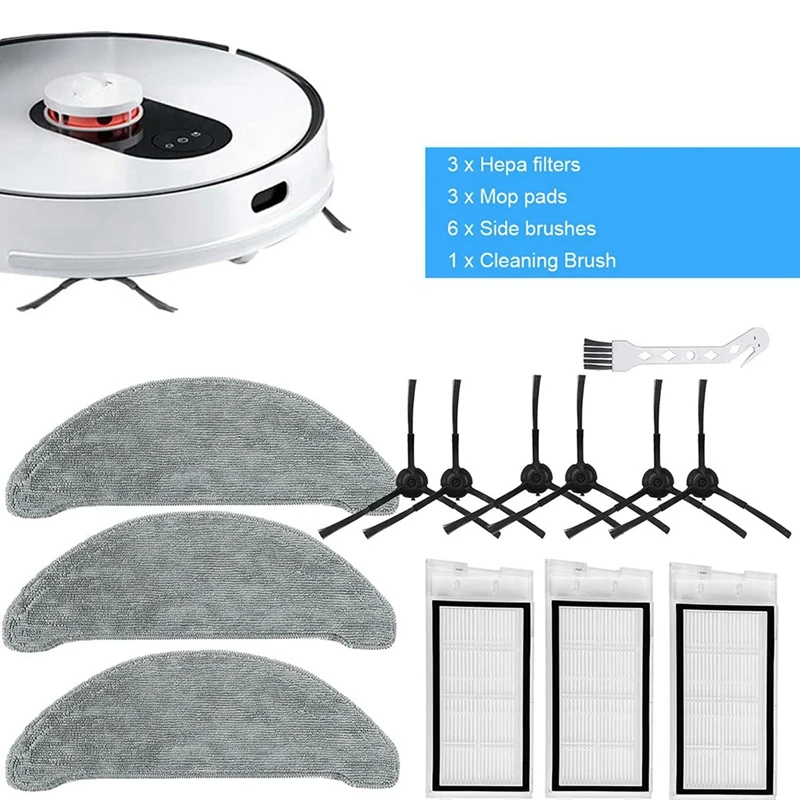 3 x Hepa filters
3 x Mop pads
6 x Side brushes
1 x Cleaning Brush