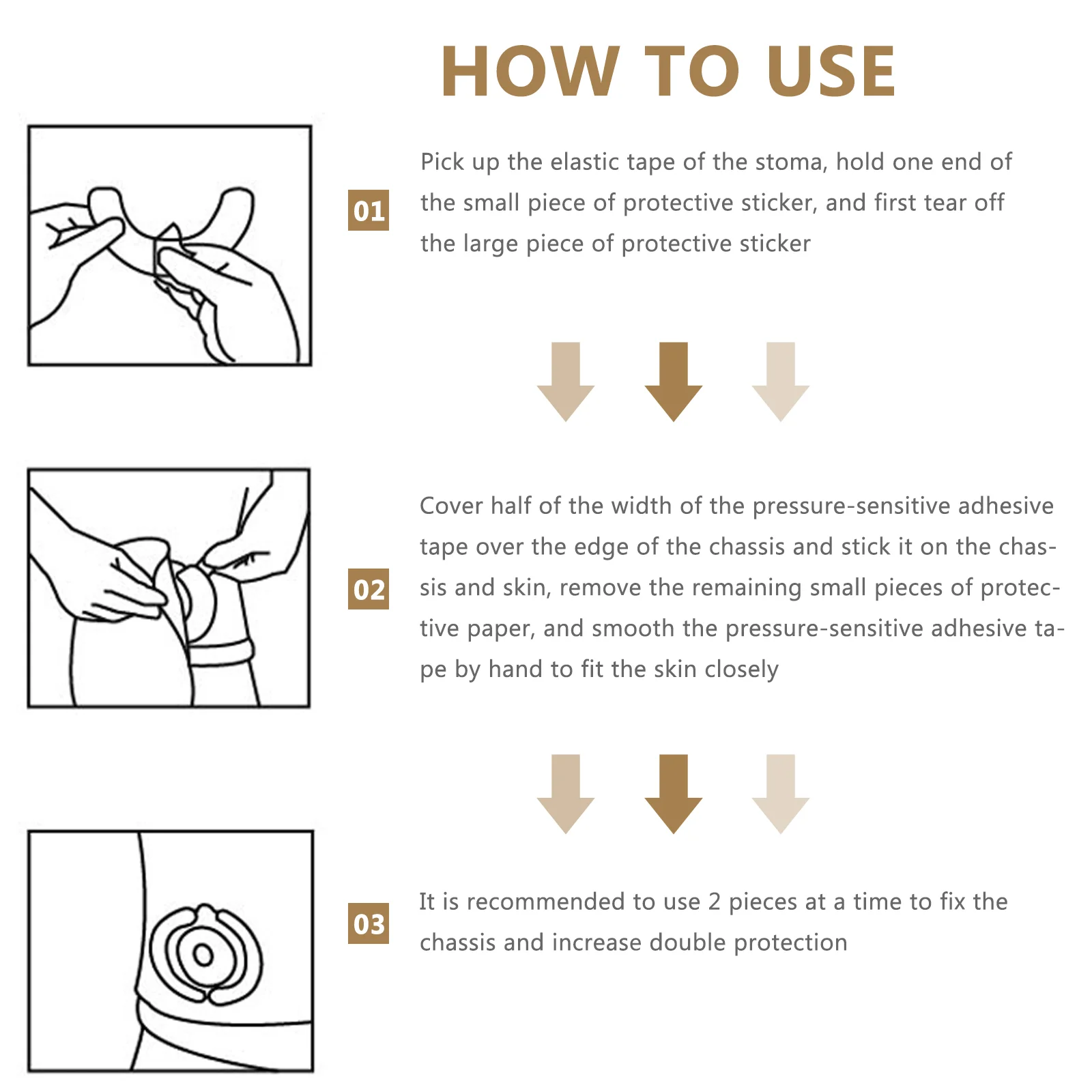 HOW TO USE

01 Pick up the elastic tape of the stoma, hold one end of the small piece of protective sticker, and first tear off the large piece of protective sticker

02 Cover half of the width of the pressure-sensitive adhesive tape over the edge of the chassis and stick it on the chassis and skin, remove the remaining small pieces of protective paper, and smooth the pressure-sensitive adhesive tape by hand to fit the skin closely

03 It is recommended to use 2 pieces at a time to fix the chassis and increase double protection