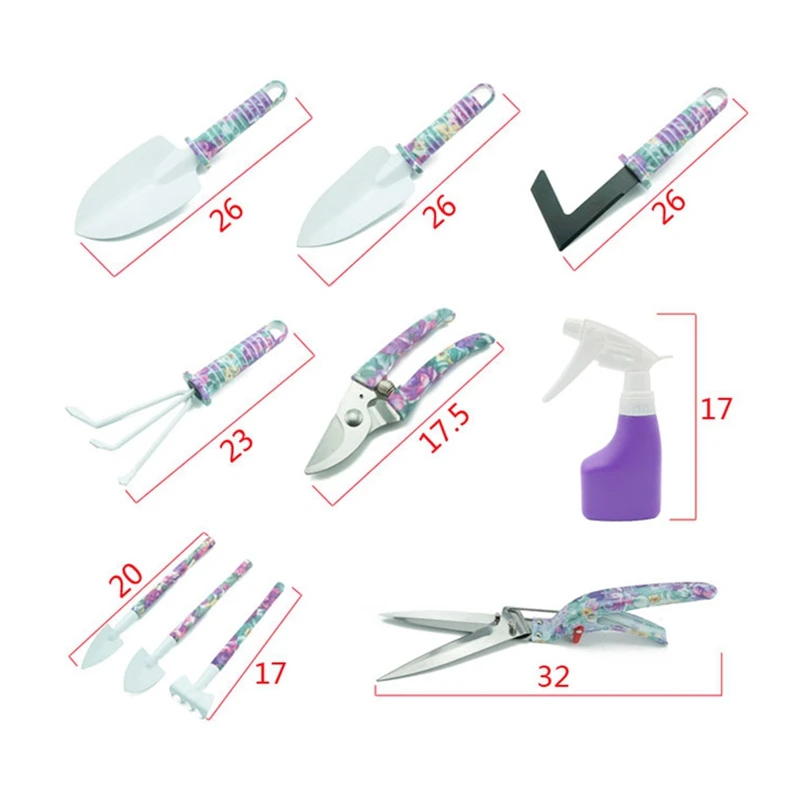 26

26

26

23

17.5

17

20

17

32