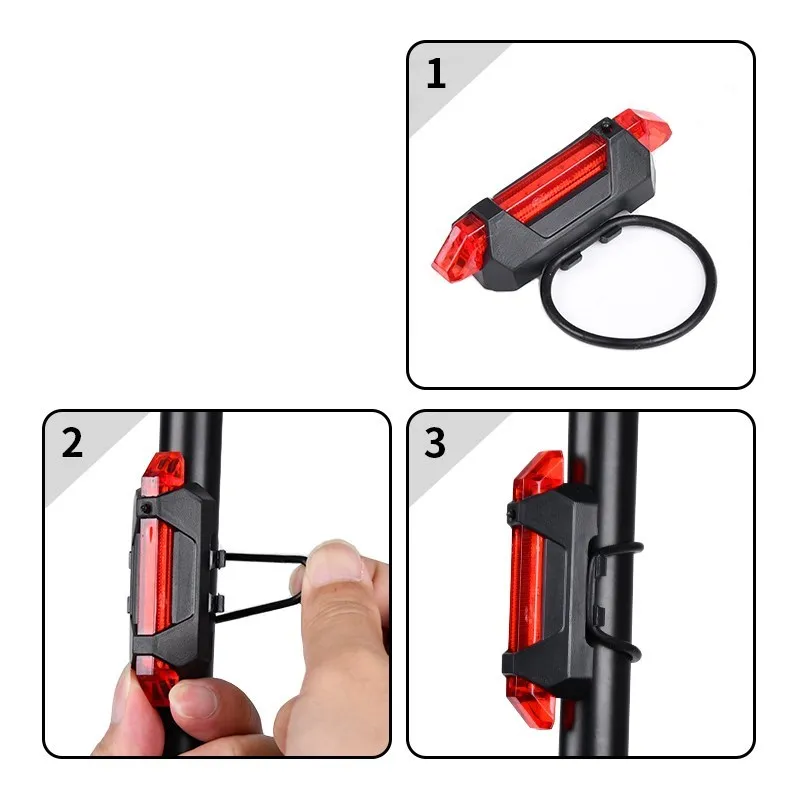 1

2

3