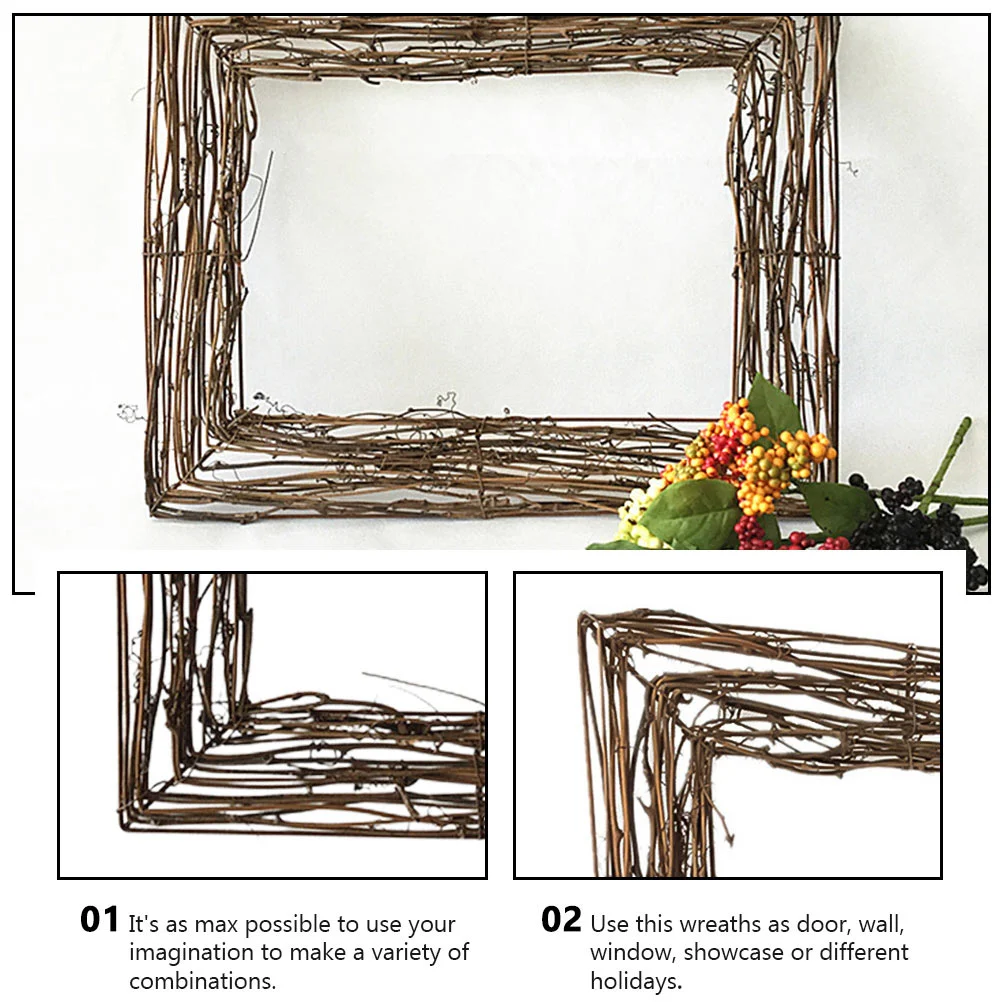 01 It's as max possible to use your imagination to make a variety of combinations.

02 Use this wreaths as door, wall, window, showcase or different holidays.