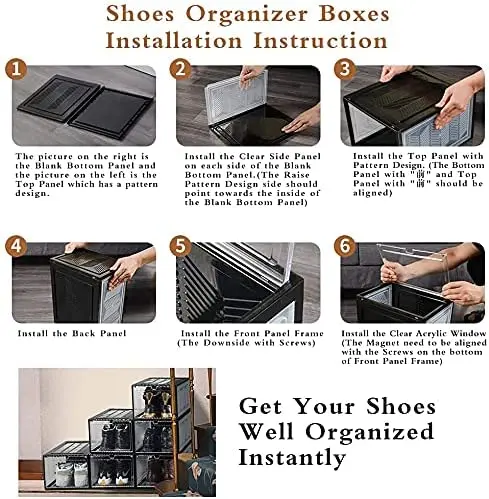 Shoes Organizer Boxes Installation Instruction

1

The picture on the right is the Blank Bottom Panel and the picture on the left is the Top Panel which has a pattern design.

2

Install the Clear Side Panel on each side of the Blank Bottom Panel.(The Raise Pattern Design side should point towards the inside of the Blank Bottom Panel)

3

Install the Top Panel with Pattern Design. (The Bottom Panel with "前" and Top Panel with "前" should be aligned)

4

Install the Back Panel

5

Install the Front Panel Frame (The Downside with Screws)

6

Install the Clear Acrylic Window (The Magnet need to be aligned with the Screws on the bottom of Front Panel Frame)

Get Your Shoes Well Organized Instantly