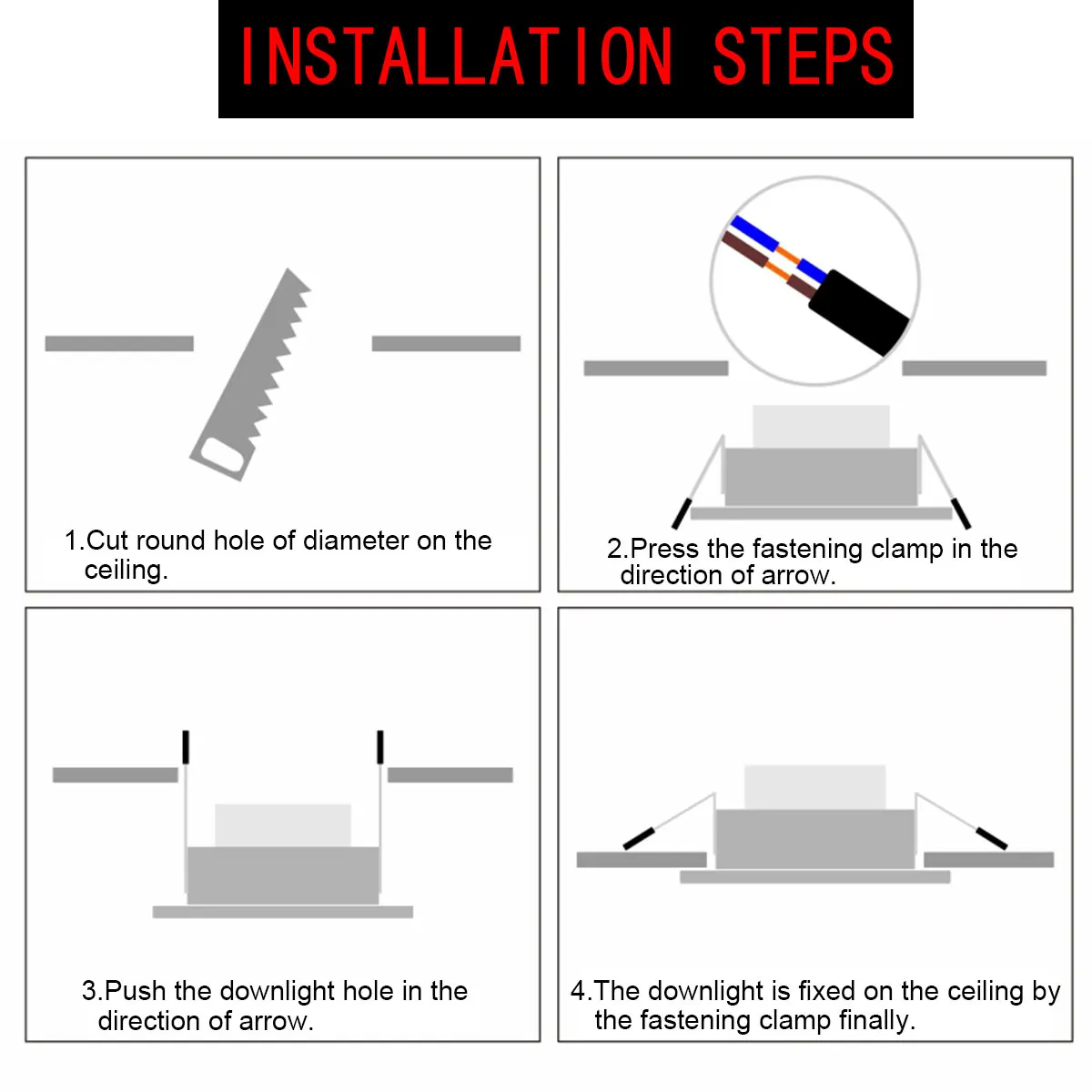 INSTALLATION STEPS

1.Cut round hole of diameter on the ceiling.

2.Press the fastening clamp in the direction of arrow.

3.Push the downlight hole in the direction of arrow.

4.The downlight is fixed on the ceiling by the fastening clamp finally.