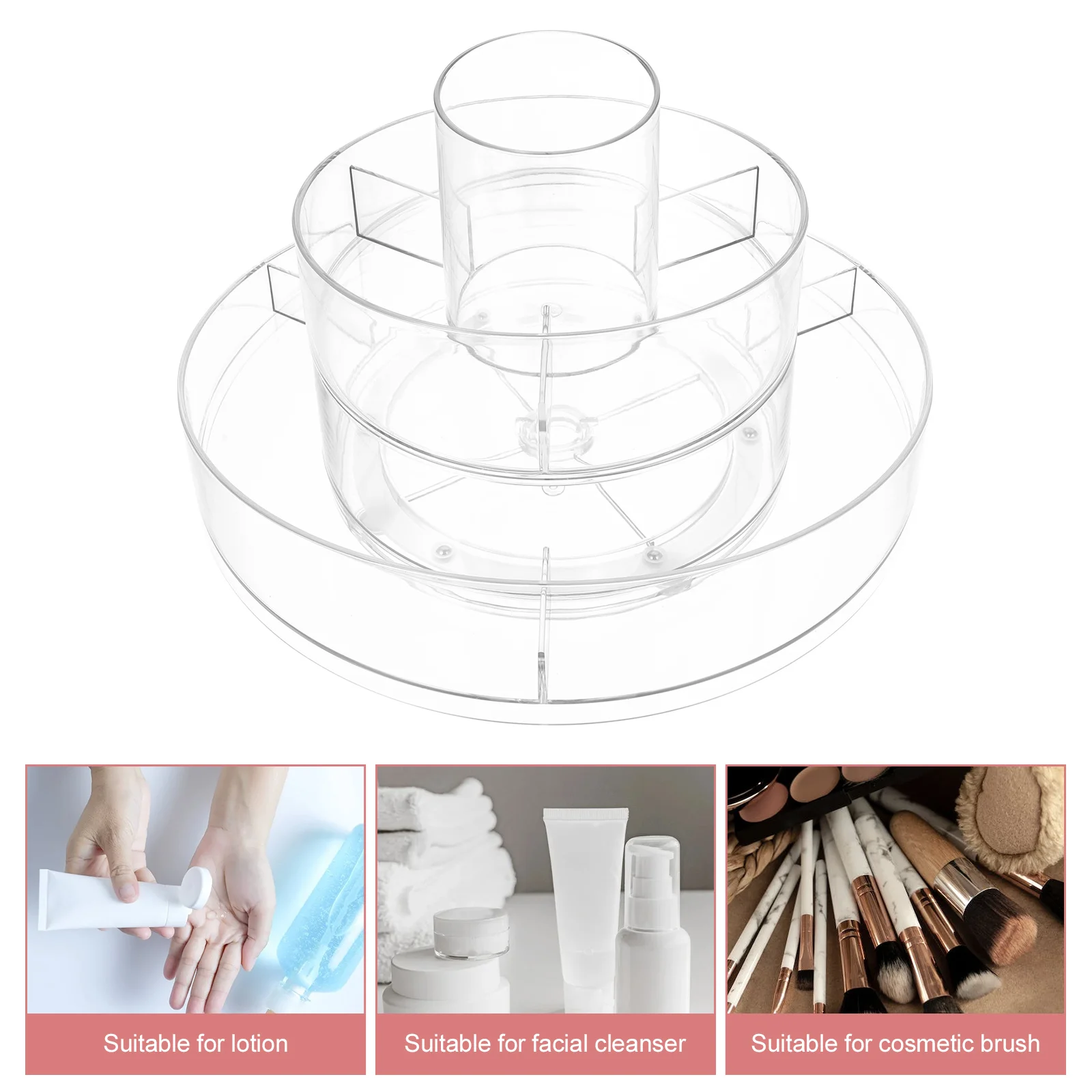 Suitable for lotion

Suitable for facial cleanser

Suitable for cosmetic brush