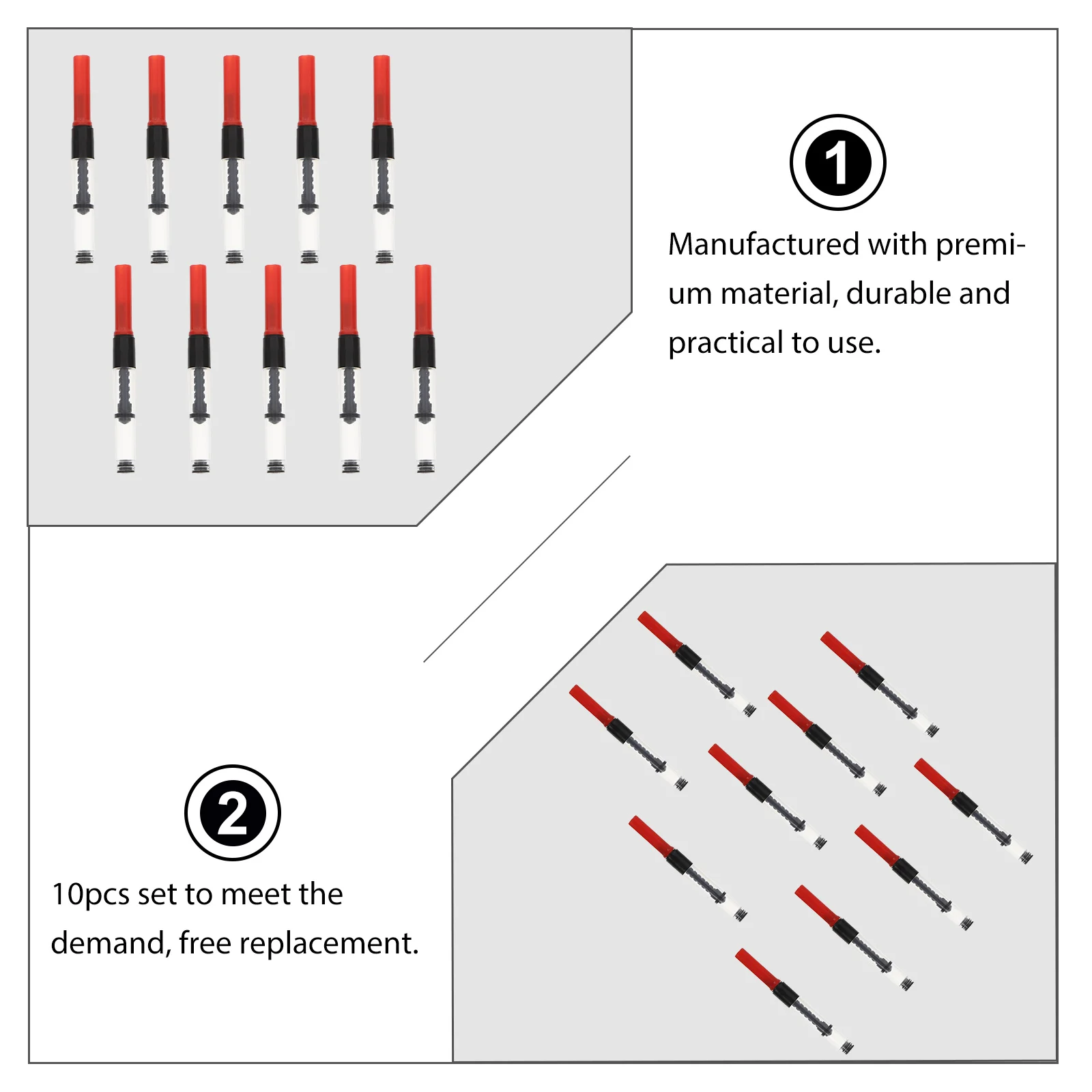 1

Manufactured with premium material, durable and practical to use.

2

10pcs set to meet the demand, free replacement.