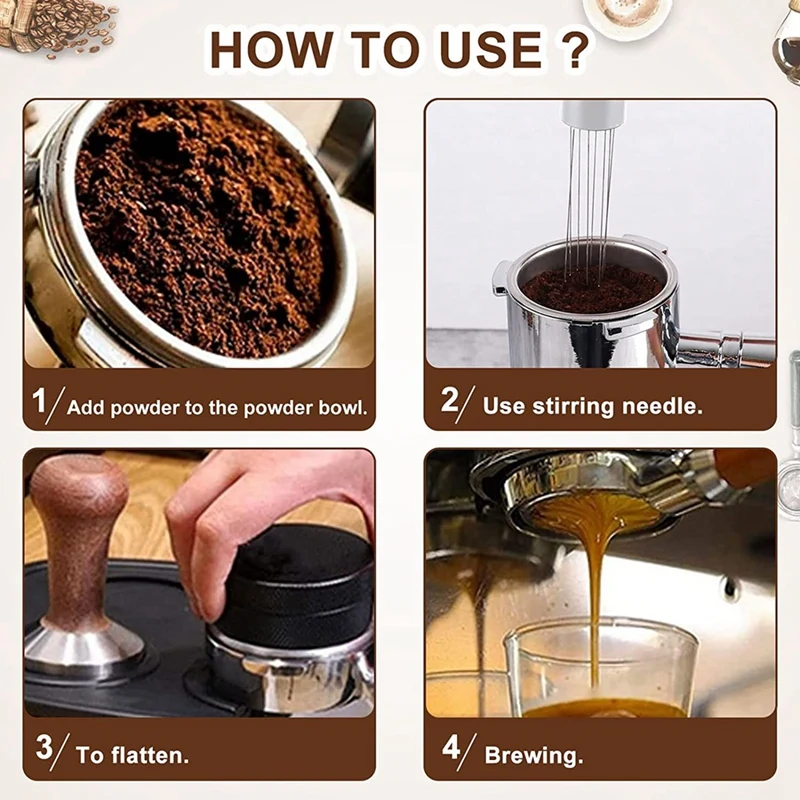 HOW TO USE ?

1/ Add powder to the powder bowl.

2/ Use stirring needle.

3/ To flatten.

4/ Brewing.