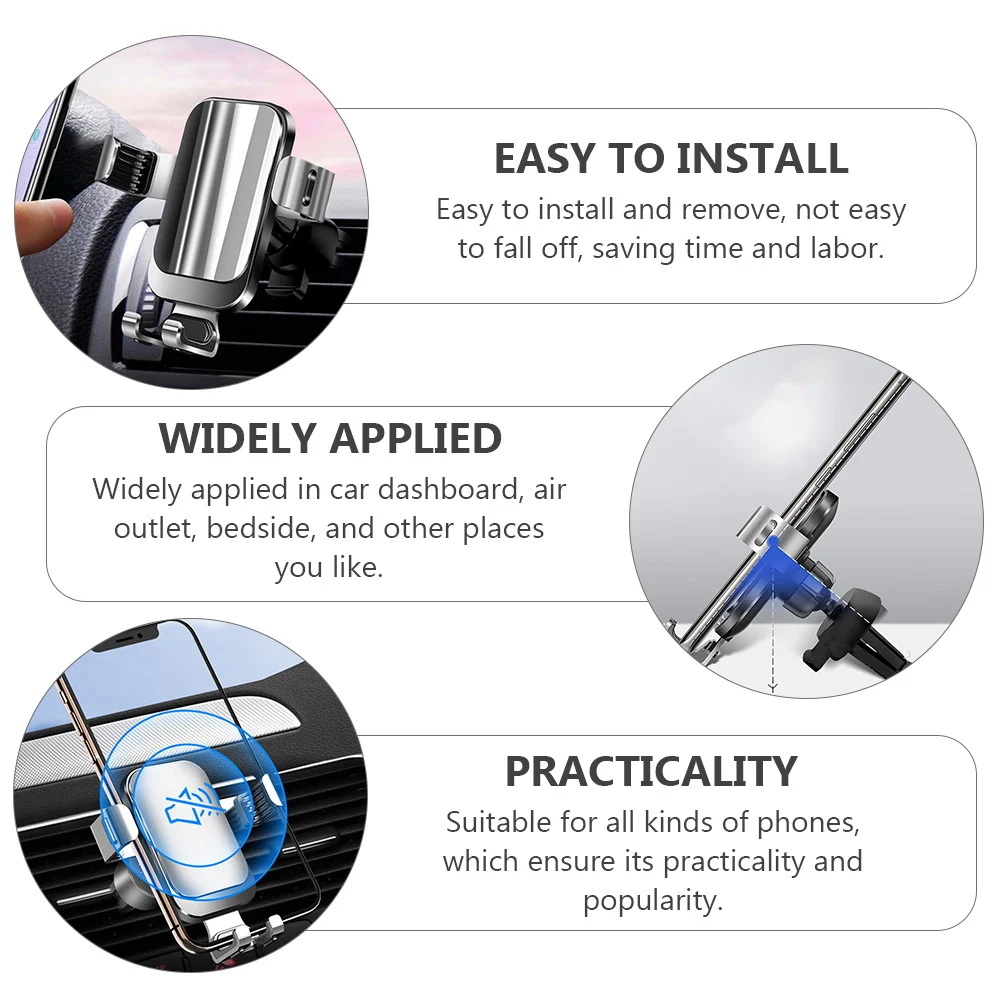 EASY TO INSTALL
Easy to install and remove, not easy to fall off, saving time and labor.

WIDELY APPLIED
Widely applied in car dashboard, air outlet, bedside, and other places you like.

PRACTICALITY
Suitable for all kinds of phones, which ensure its practicality and popularity.