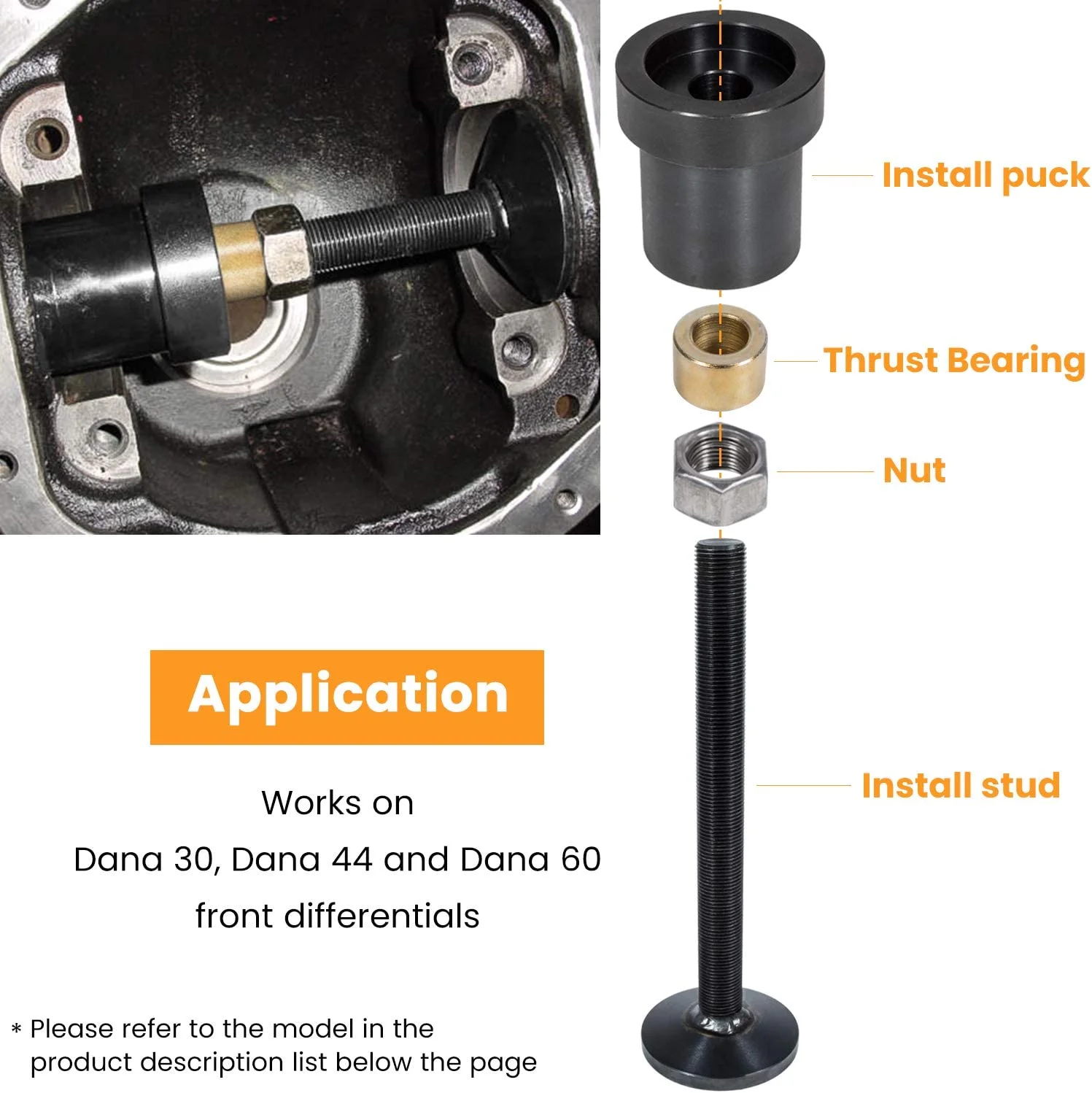 Install puck

Thrust Bearing

Nut

Install stud

Application

Works on
Dana 30, Dana 44 and Dana 60
front differentials

* Please refer to the model in the product description list below the page