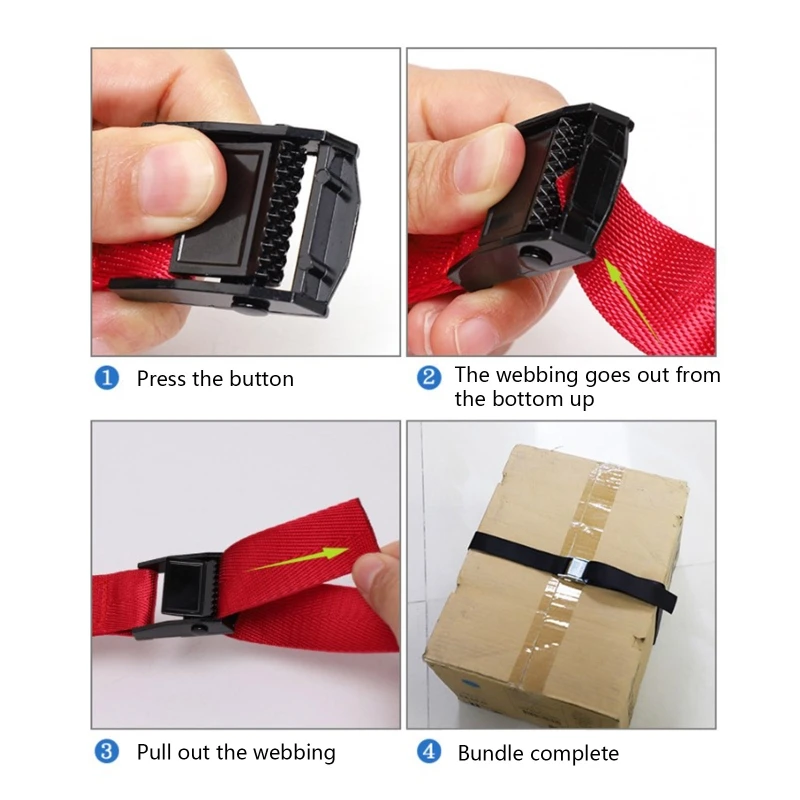 1 Press the button

2 The webbing goes out from the bottom up

3 Pull out the webbing

4 Bundle complete