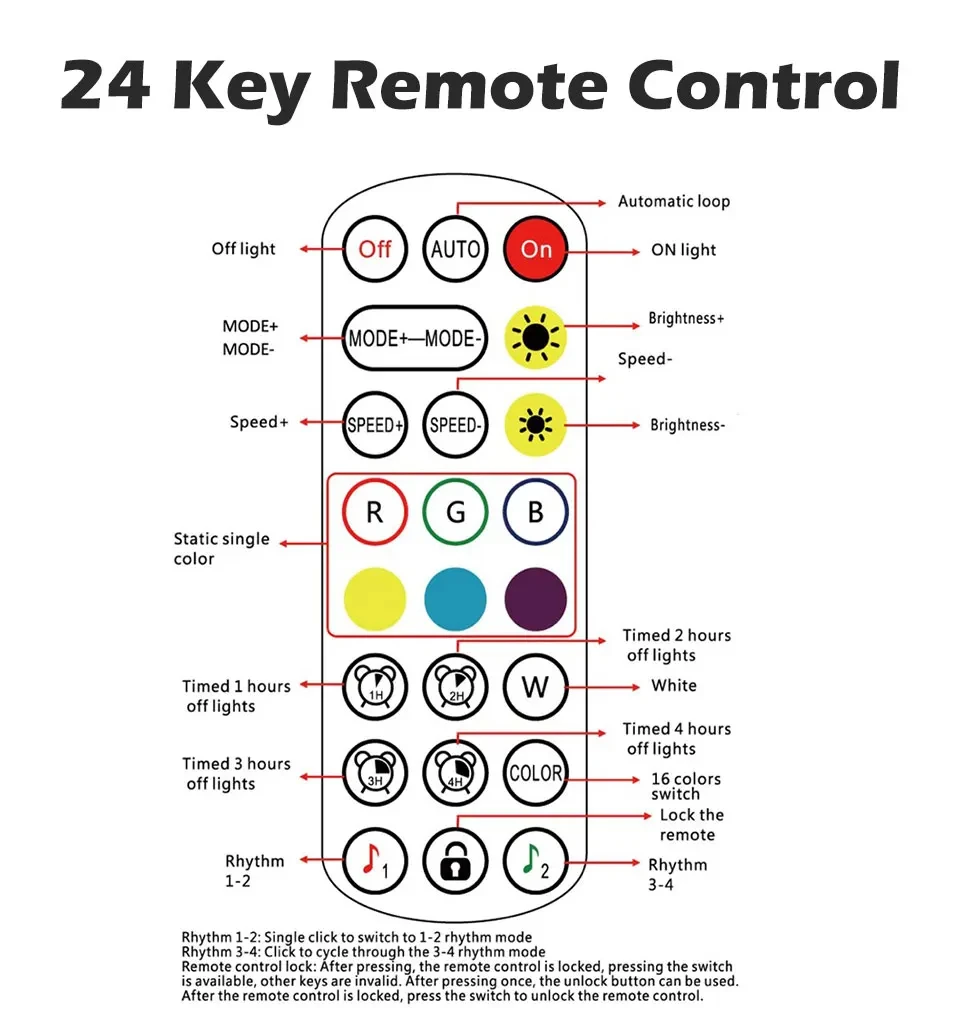 24 Key Remote Control

Automatic loop

Off light

Off

AUTO

On

ON light

MODE+
MODE-

MODE+—MODE-

Brightness+

Speed-

Speed+

SPEED+

SPEED-

Brightness-

Static single color

R

G

B

Timed 2 hours off lights

Timed 1 hours off lights

1H

2H

W

White

Timed 4 hours off lights

Timed 3 hours off lights

3H

4H

COLOR

16 colors switch

Lock the remote

Rhythm 1-2

1

2

Rhythm 3-4

Rhythm 1-2: Single click to switch to 1-2 rhythm mode
Rhythm 3-4: Click to cycle through the 3-4 rhythm mode
Remote control lock: After pressing, the remote control is locked, pressing the switch is available, other keys are invalid. After pressing once, the unlock button can be used. After the remote control is locked, press the switch to unlock the remote control.