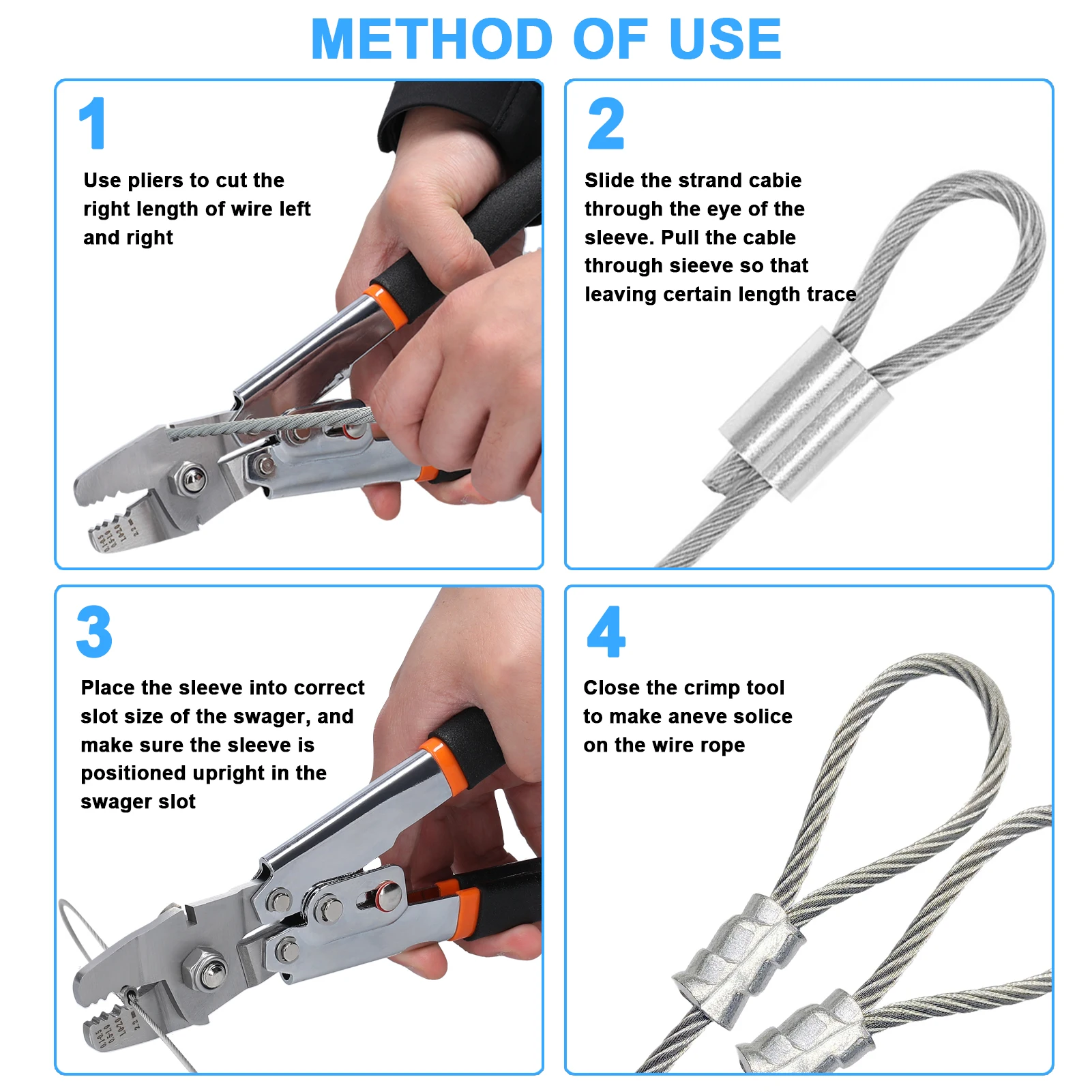 METHOD OF USE

1

Use pliers to cut the right length of wire left and right

2

Slide the strand cabie through the eye of the sleeve. Pull the cable through sieeve so that leaving certain length trace

3

Place the sleeve into correct slot size of the swager, and make sure the sleeve is positioned upright in the swager slot

4

Close the crimp tool to make aneve solice on the wire rope